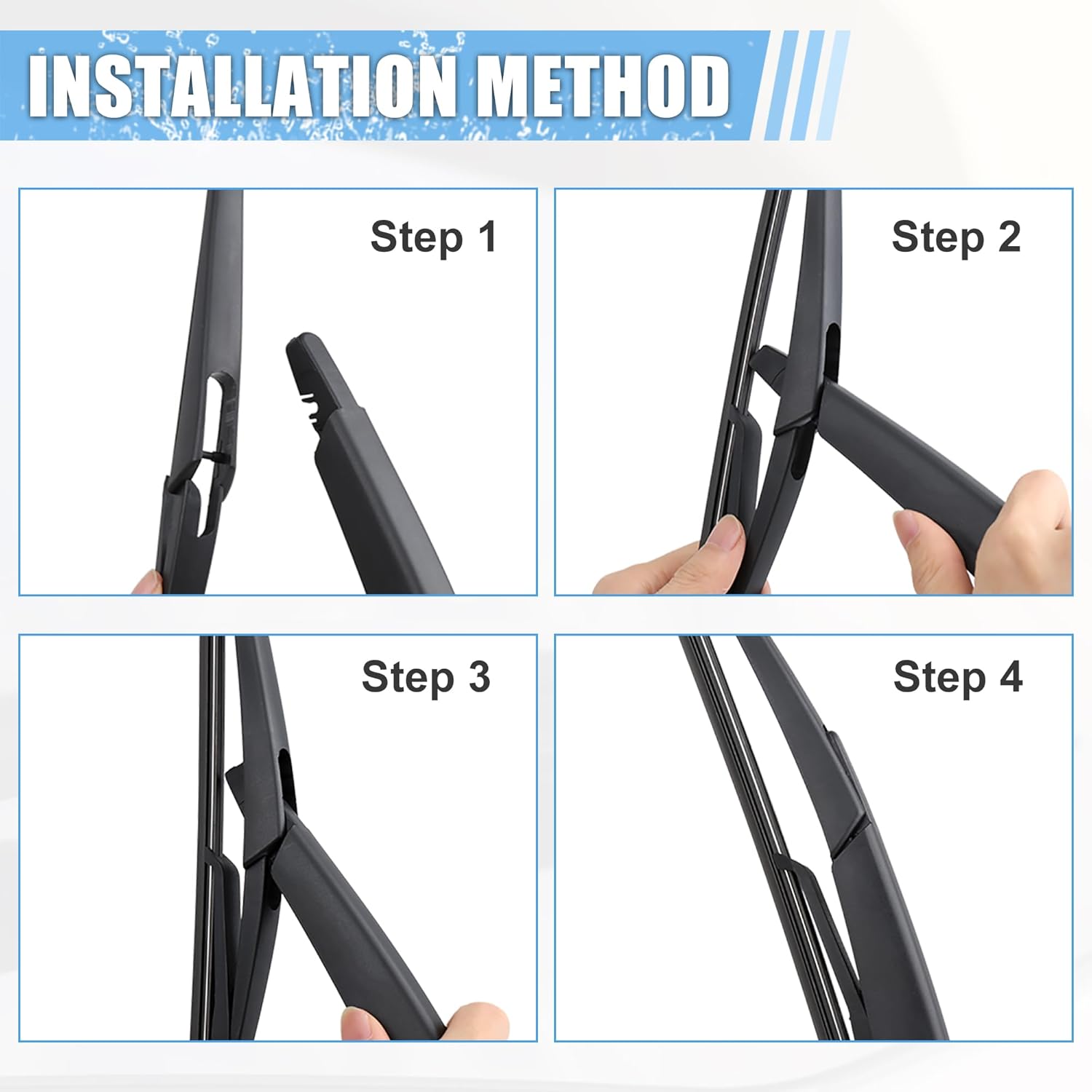 INSTALLATION METHOD

Step 1

Step 2

Step 3

Step 4