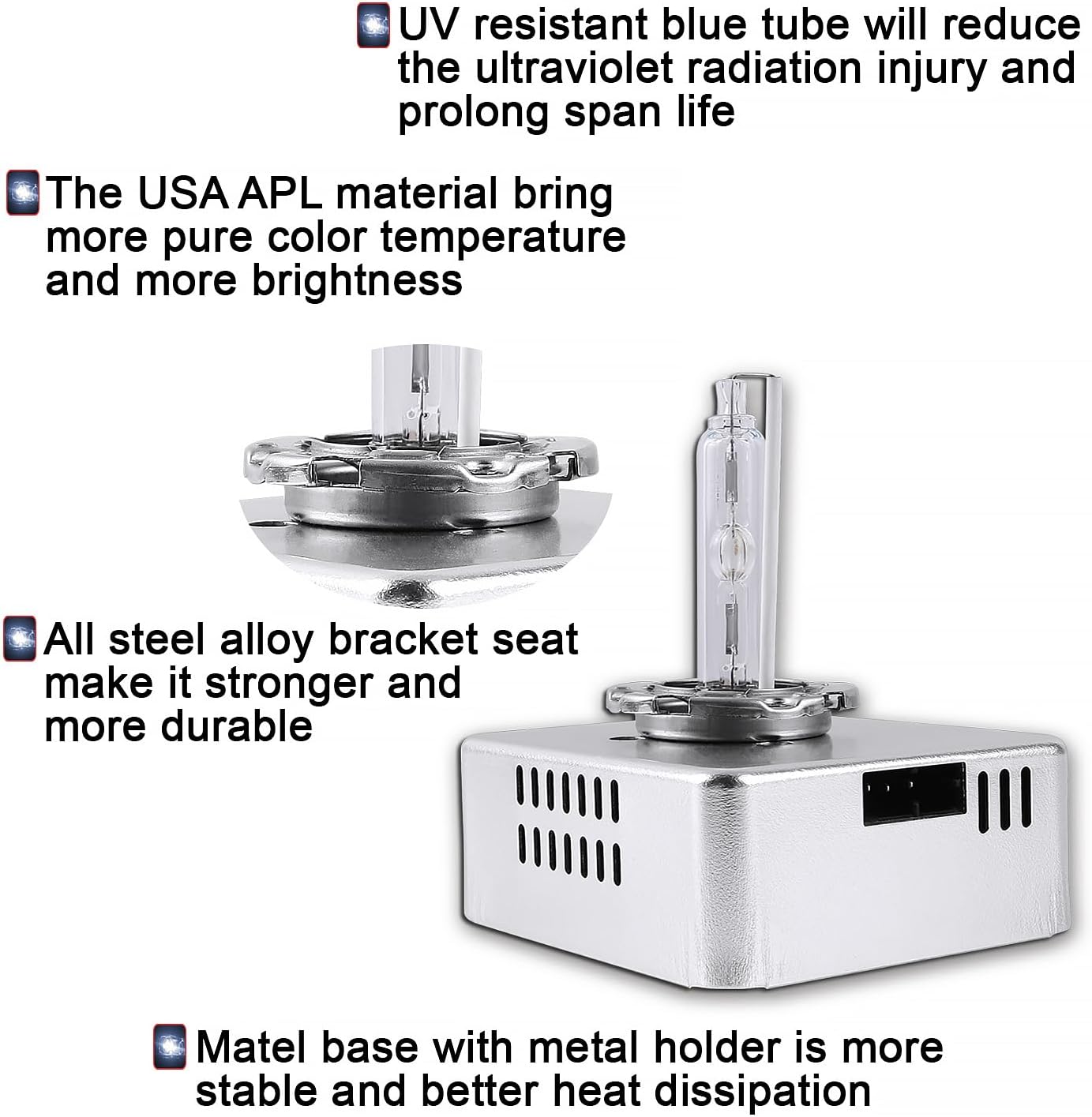 UV resistant blue tube will reduce the ultraviolet radiation injury and prolong span life

The USA APL material bring more pure color temperature and more brightness

All steel alloy bracket seat make it stronger and more durable

Matel base with metal holder is more stable and better heat dissipation