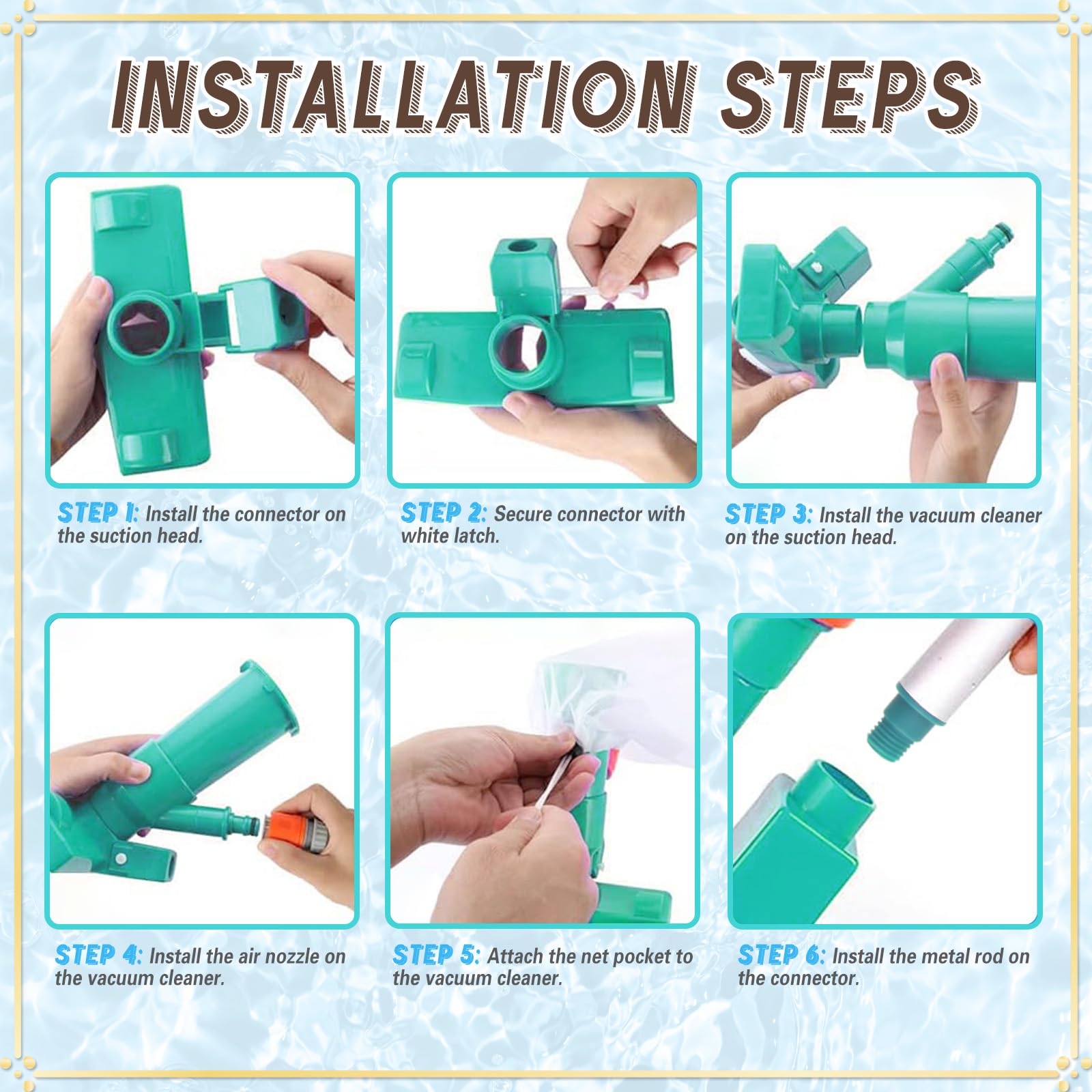 INSTALLATION STEPS

STEP 1: Install the connector on the suction head.

STEP 2: Secure connector with white latch.

STEP 3: Install the vacuum cleaner on the suction head.

STEP 4: Install the air nozzle on the vacuum cleaner.

STEP 5: Attach the net pocket to the vacuum cleaner.

STEP 6: Install the metal rod on the connector.