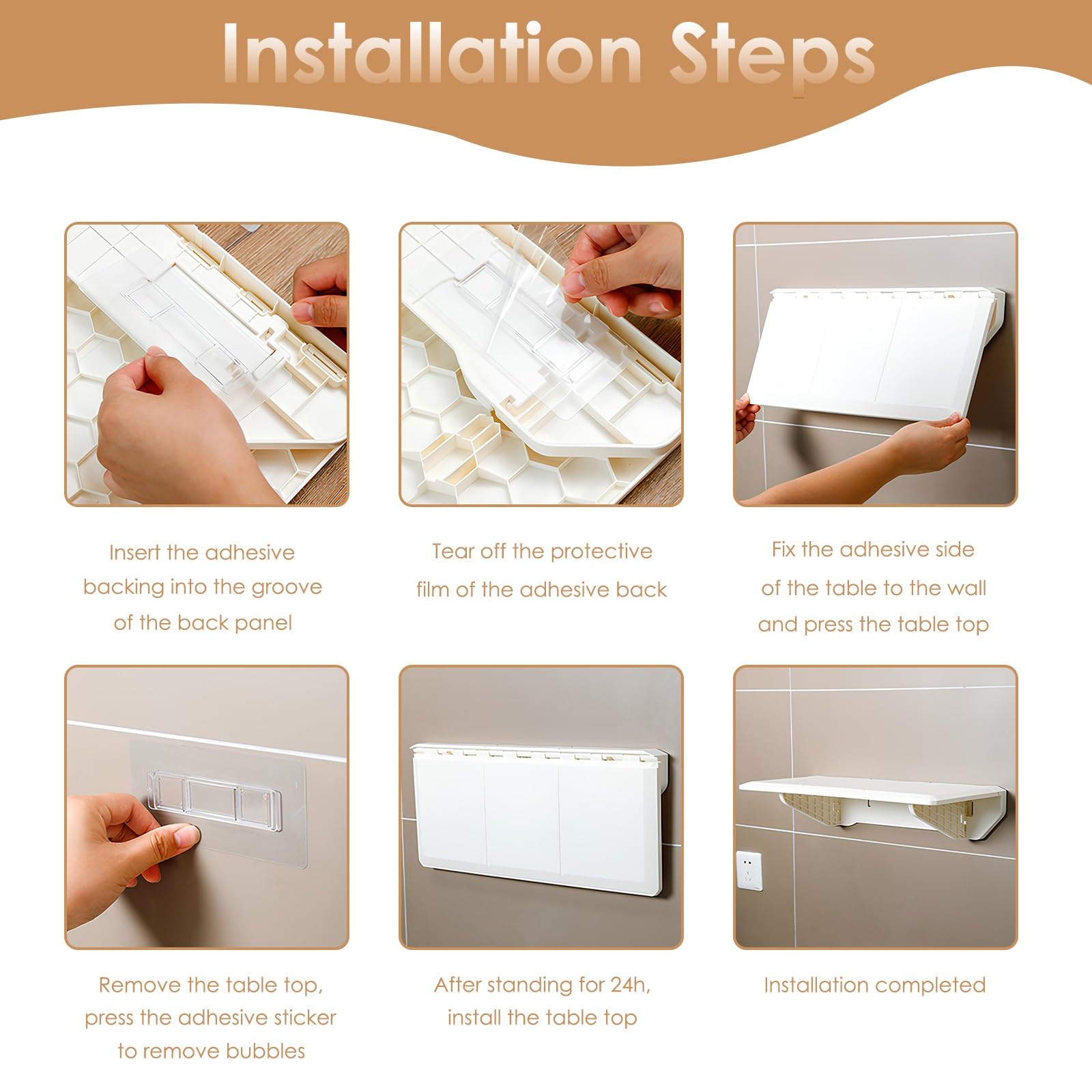 Installation Steps

Insert the adhesive backing into the groove of the back panel

Tear off the protective film of the adhesive back

Fix the adhesive side of the table to the wall and press the table top

Remove the table top, press the adhesive sticker to remove bubbles

After standing for 24h, install the table top

Installation completed