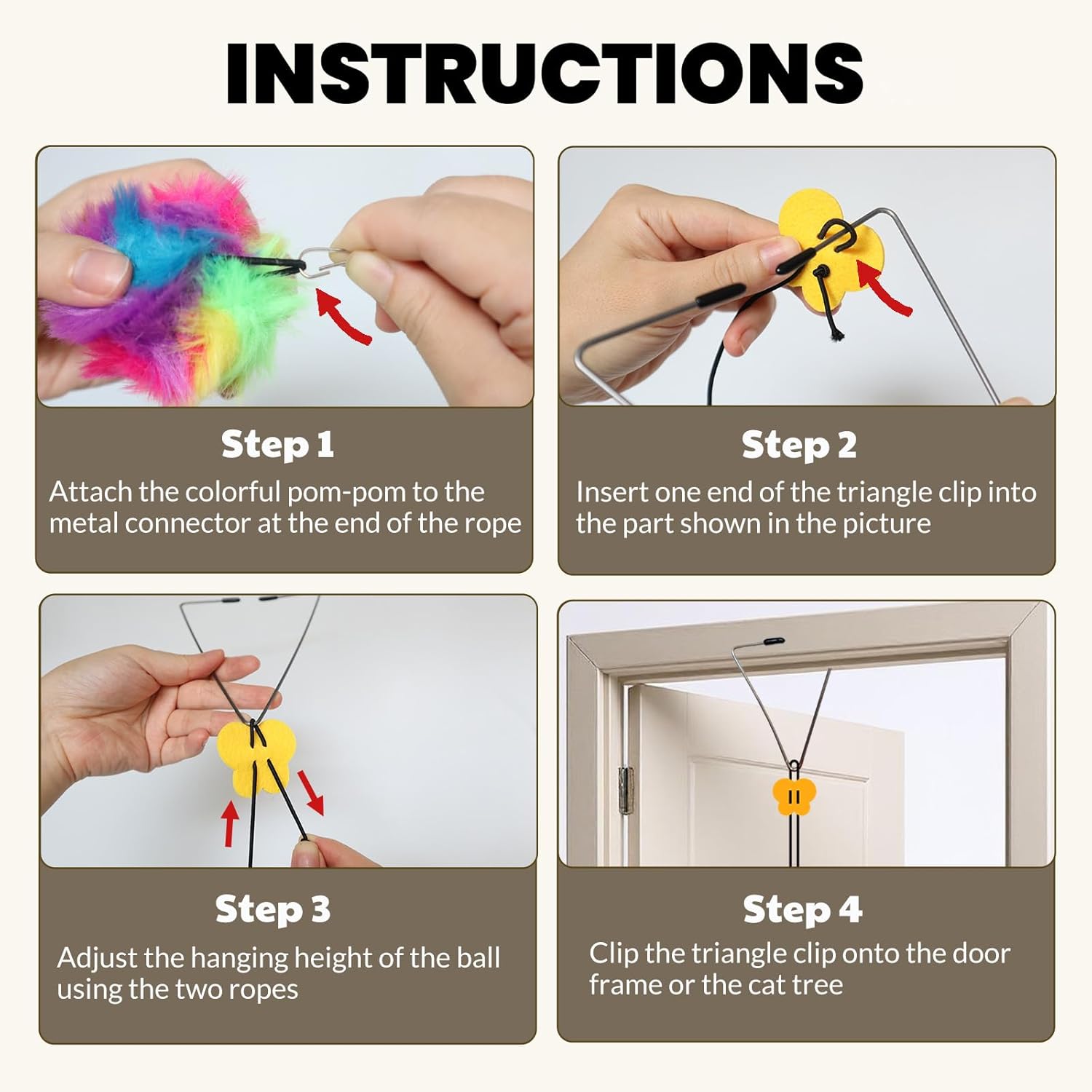 INSTRUCTIONS

Step 1
Attach the colorful pom-pom to the metal connector at the end of the rope

Step 2
Insert one end of the triangle clip into the part shown in the picture

Step 3
Adjust the hanging height of the ball using the two ropes

Step 4
Clip the triangle clip onto the door frame or the cat tree