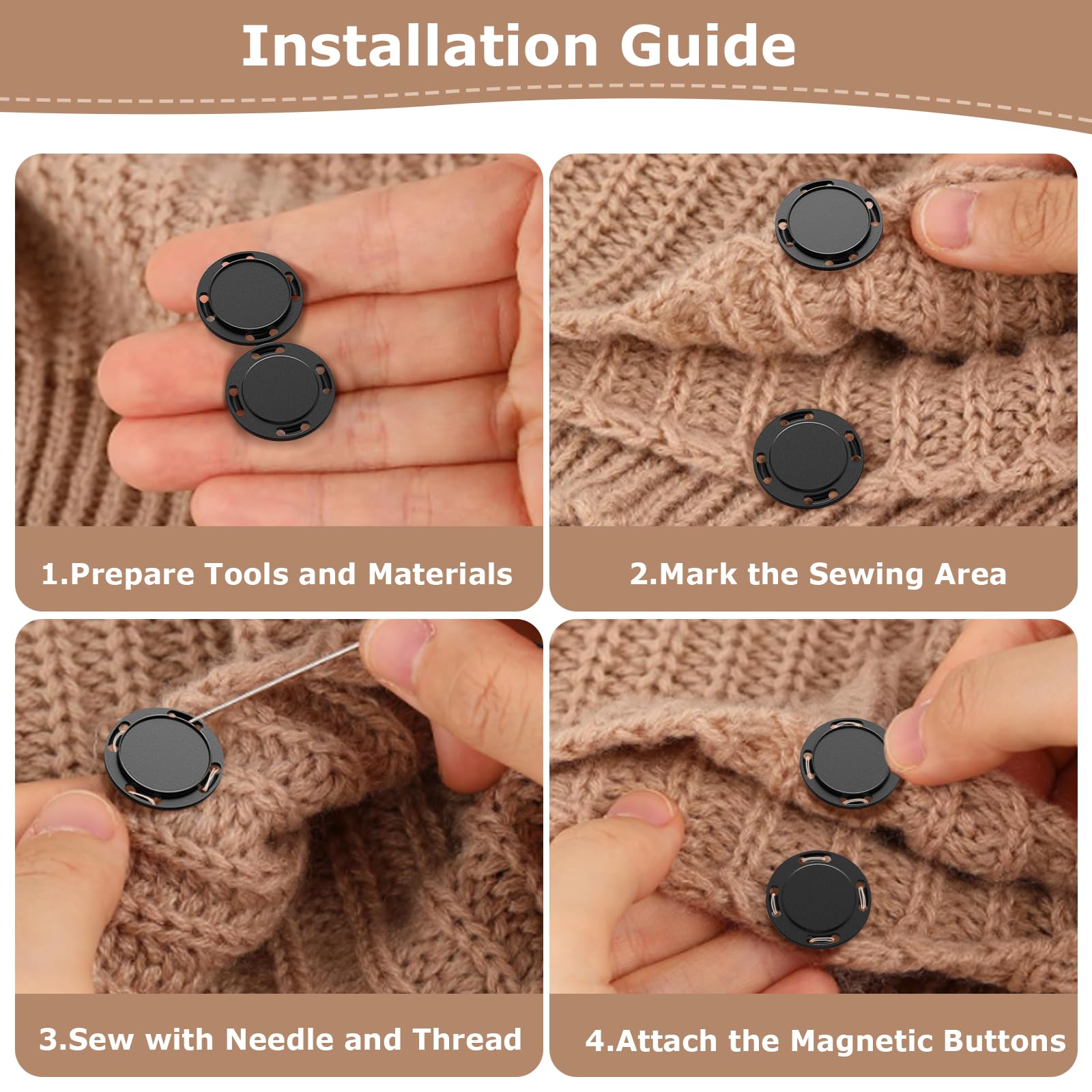 Installation Guide

1.Prepare Tools and Materials

2.Mark the Sewing Area

3.Sew with Needle and Thread

4.Attach the Magnetic Buttons