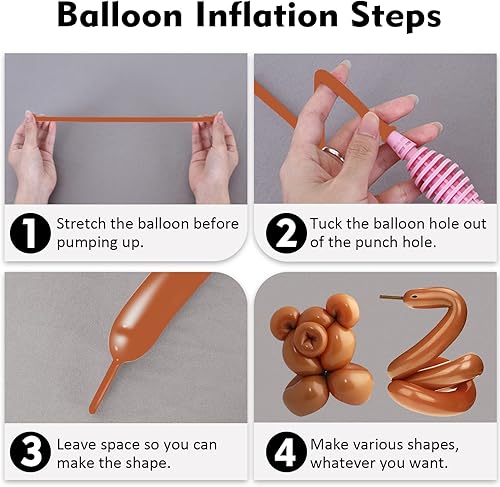 Balloon Inflation Steps

1 Stretch the balloon before pumping up.

2 Tuck the balloon hole out of the punch hole.

3 Leave space so you can make the shape.

4 Make various shapes, whatever you want.