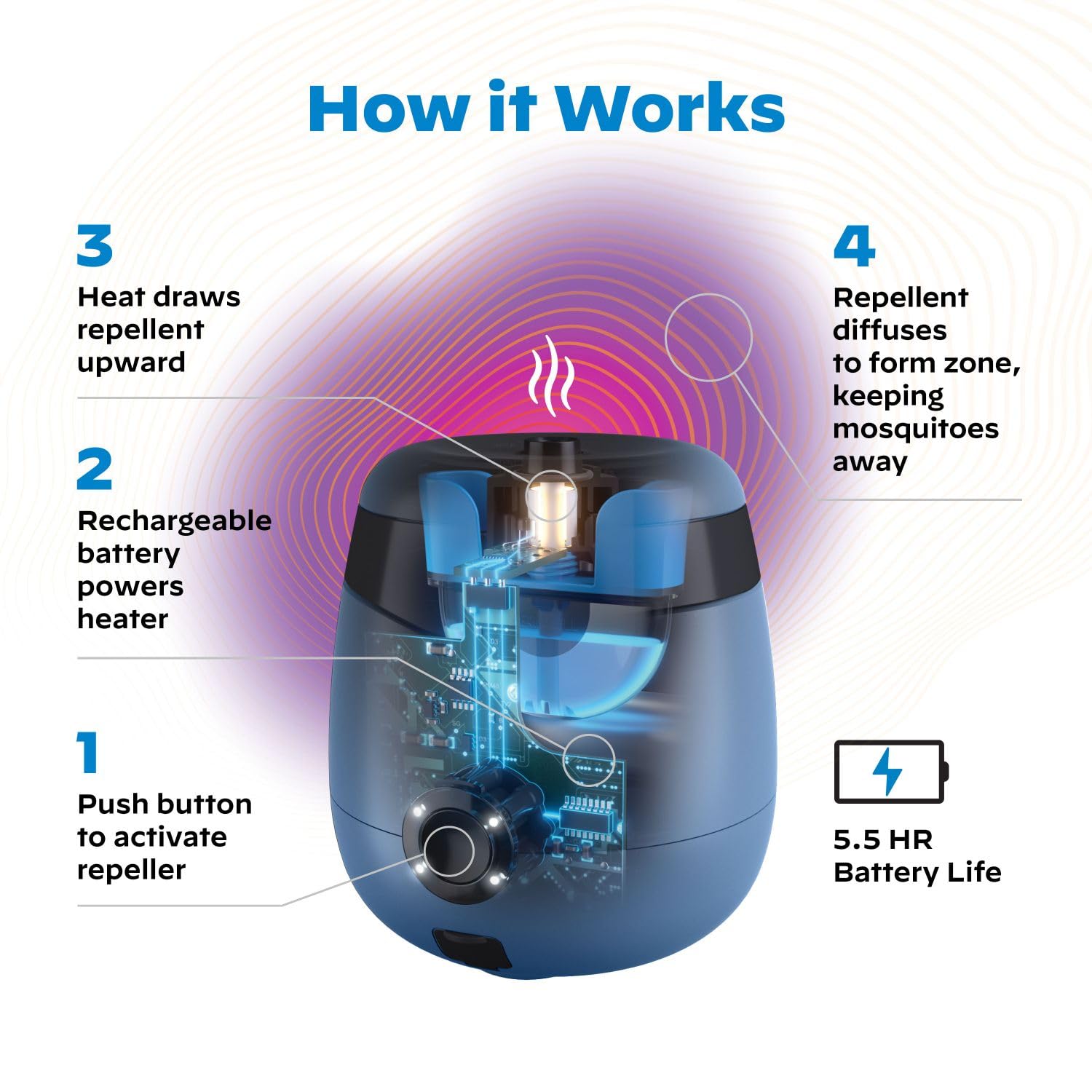 How it Works

3
Heat draws repellent upward

2
Rechargeable battery powers heater

1
Push button to activate repeller

4
Repellent diffuses to form zone, keeping mosquitoes away

5.5 HR
Battery Life