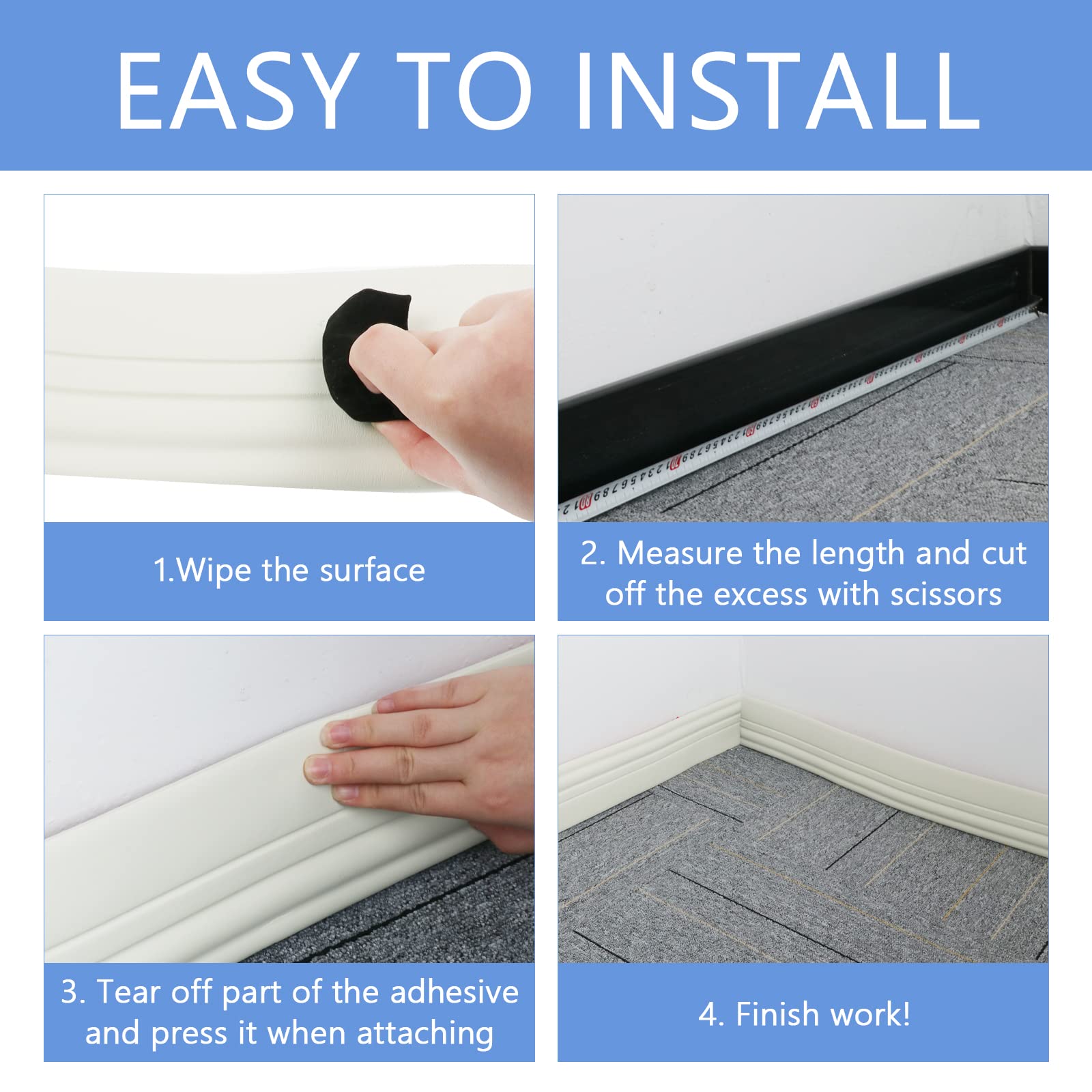 EASY TO INSTALL

1.Wipe the surface

2. Measure the length and cut off the excess with scissors

3. Tear off part of the adhesive and press it when attaching

4. Finish work!