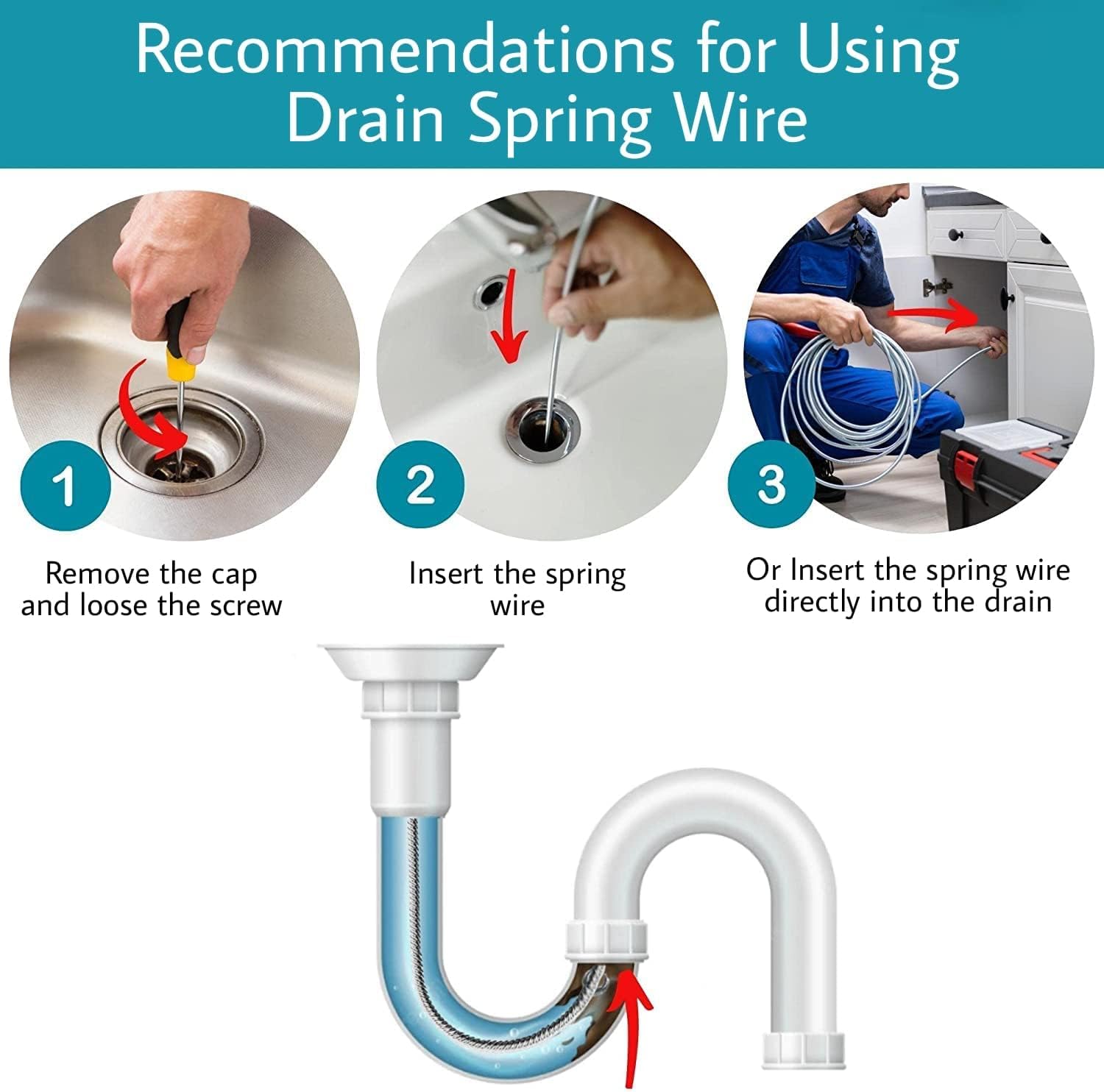 Recommendations for Using Drain Spring Wire

1

Remove the cap and loose the screw

2

Insert the spring wire

3

Or Insert the spring wire directly into the drain