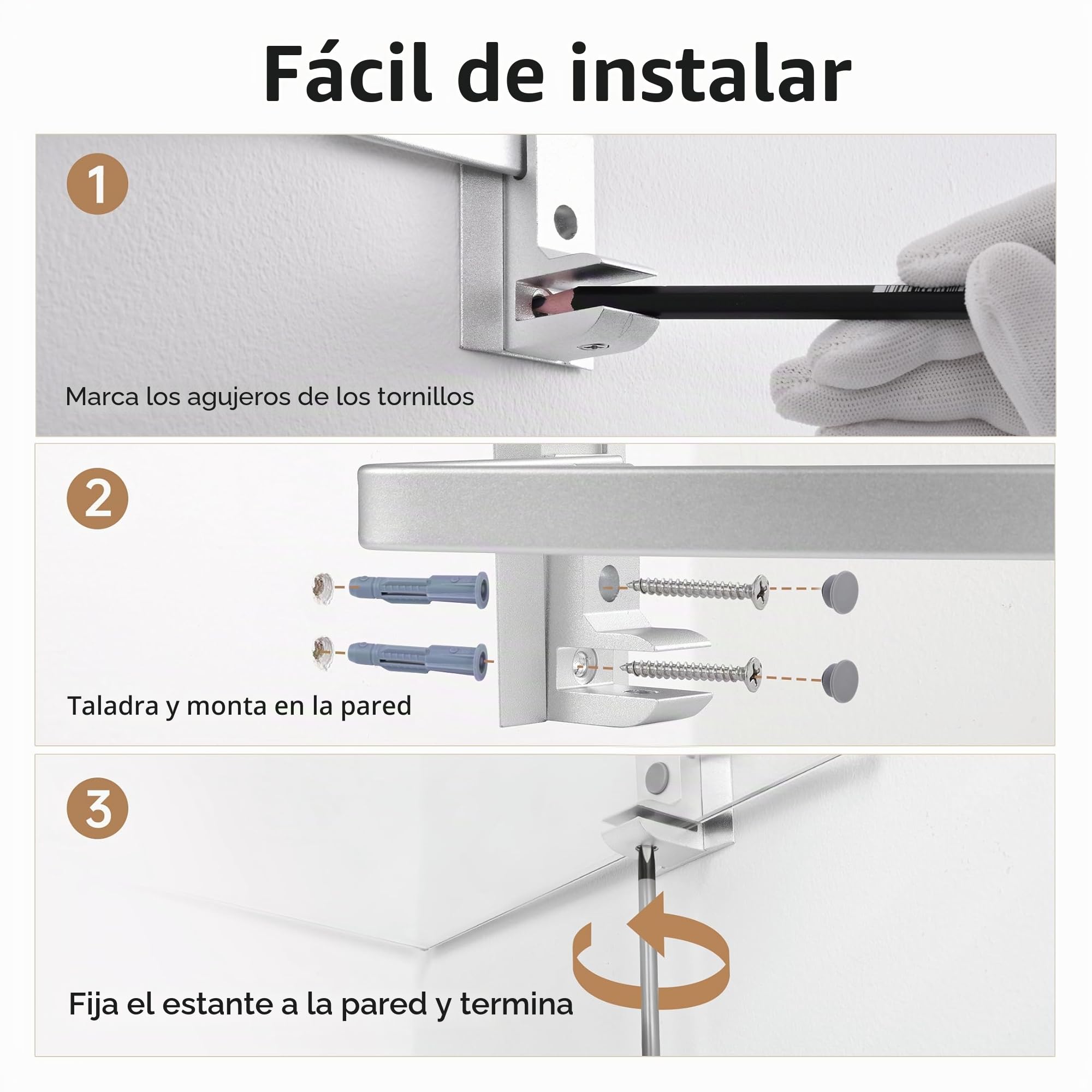 Fácil de instalar

1

Marca los agujeros de los tornillos

2

Taladra y monta en la pared

3

Fija el estante a la pared y termina