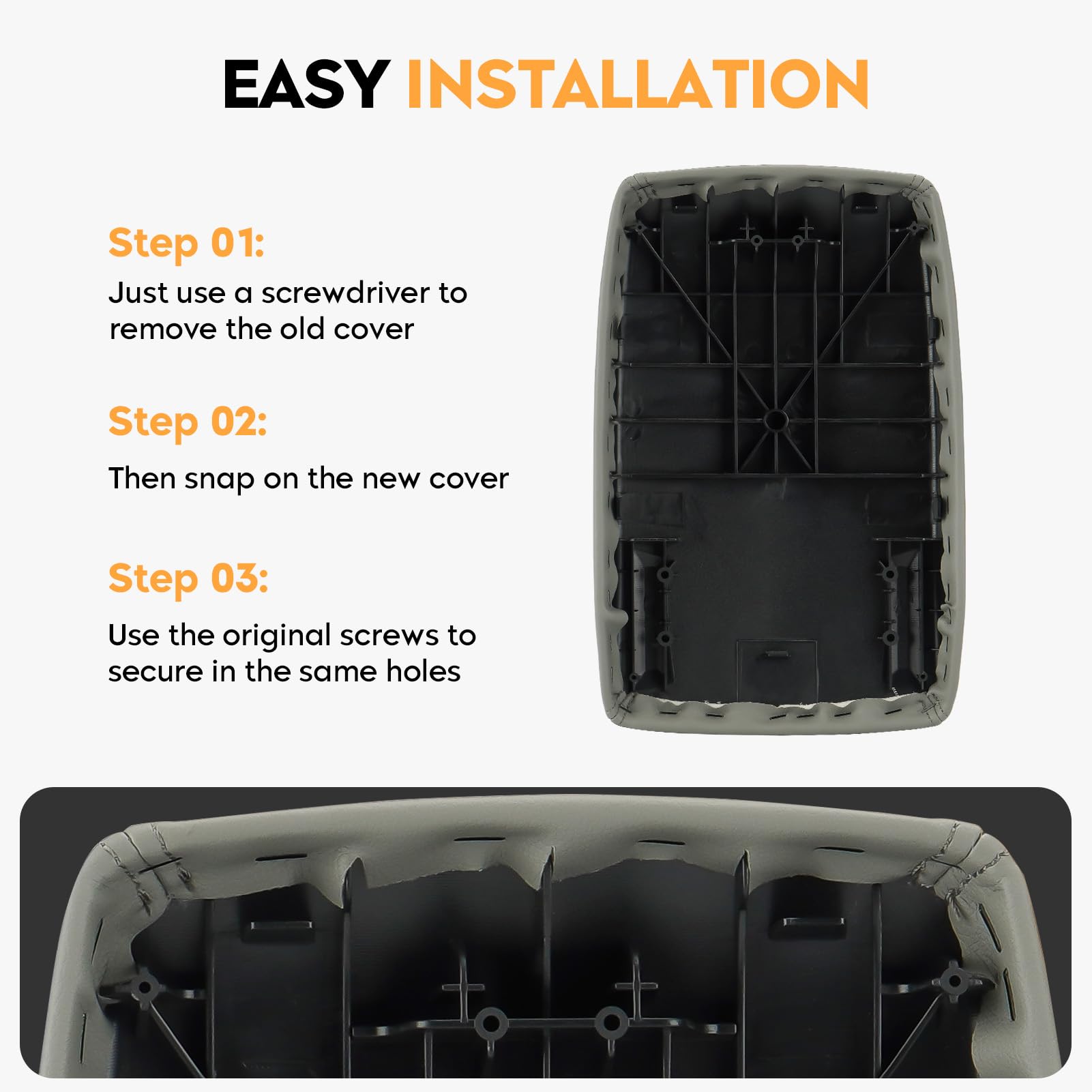 EASY INSTALLATION

Step 01:

Just use a screwdriver to remove the old cover

Step 02:

Then snap on the new cover

Step 03:

Use the original screws to secure in the same holes