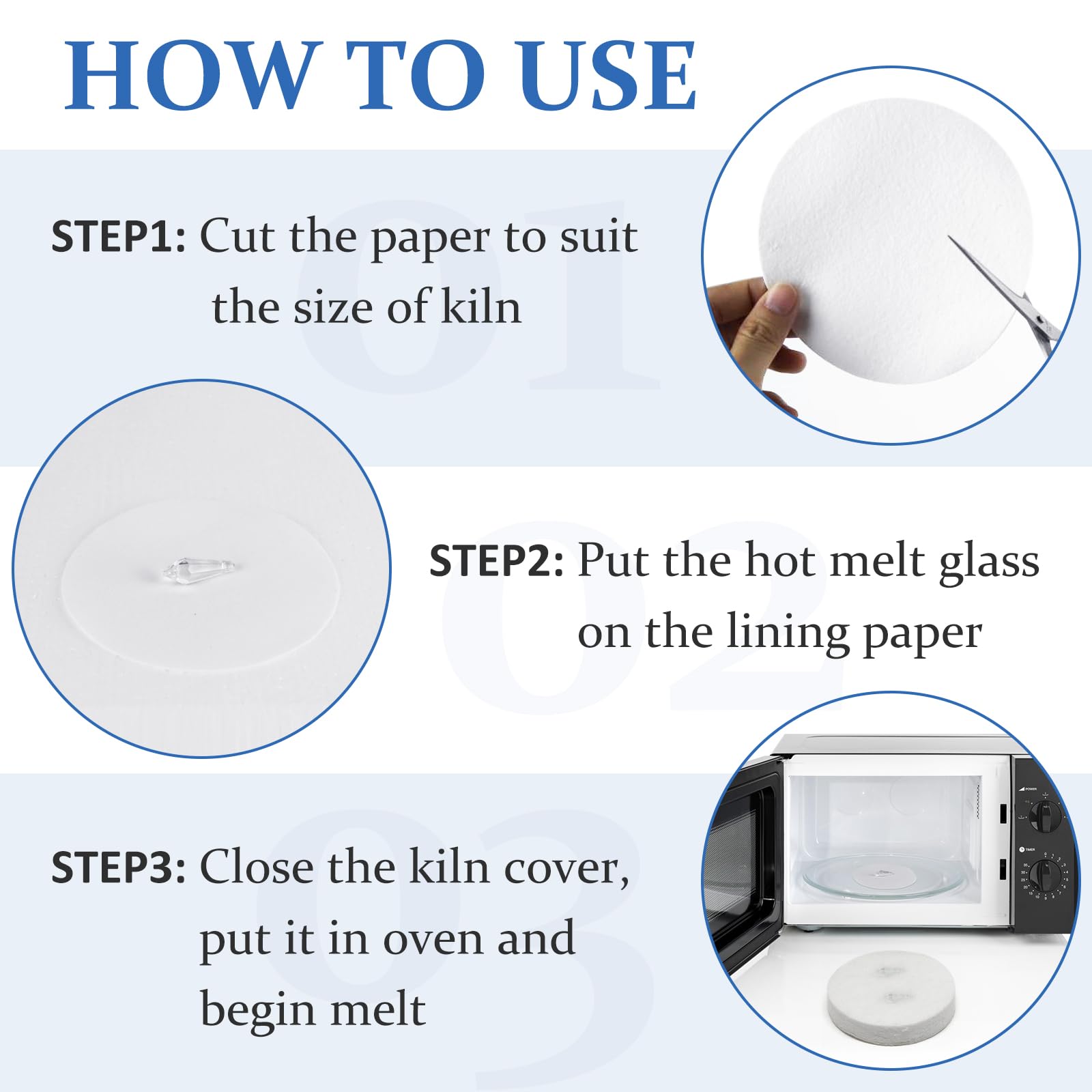 HOW TO USE

01

STEP1: Cut the paper to suit the size of kiln

02

STEP2: Put the hot melt glass on the lining paper

03

STEP3: Close the kiln cover, put it in oven and begin melt

POWER

TIMER