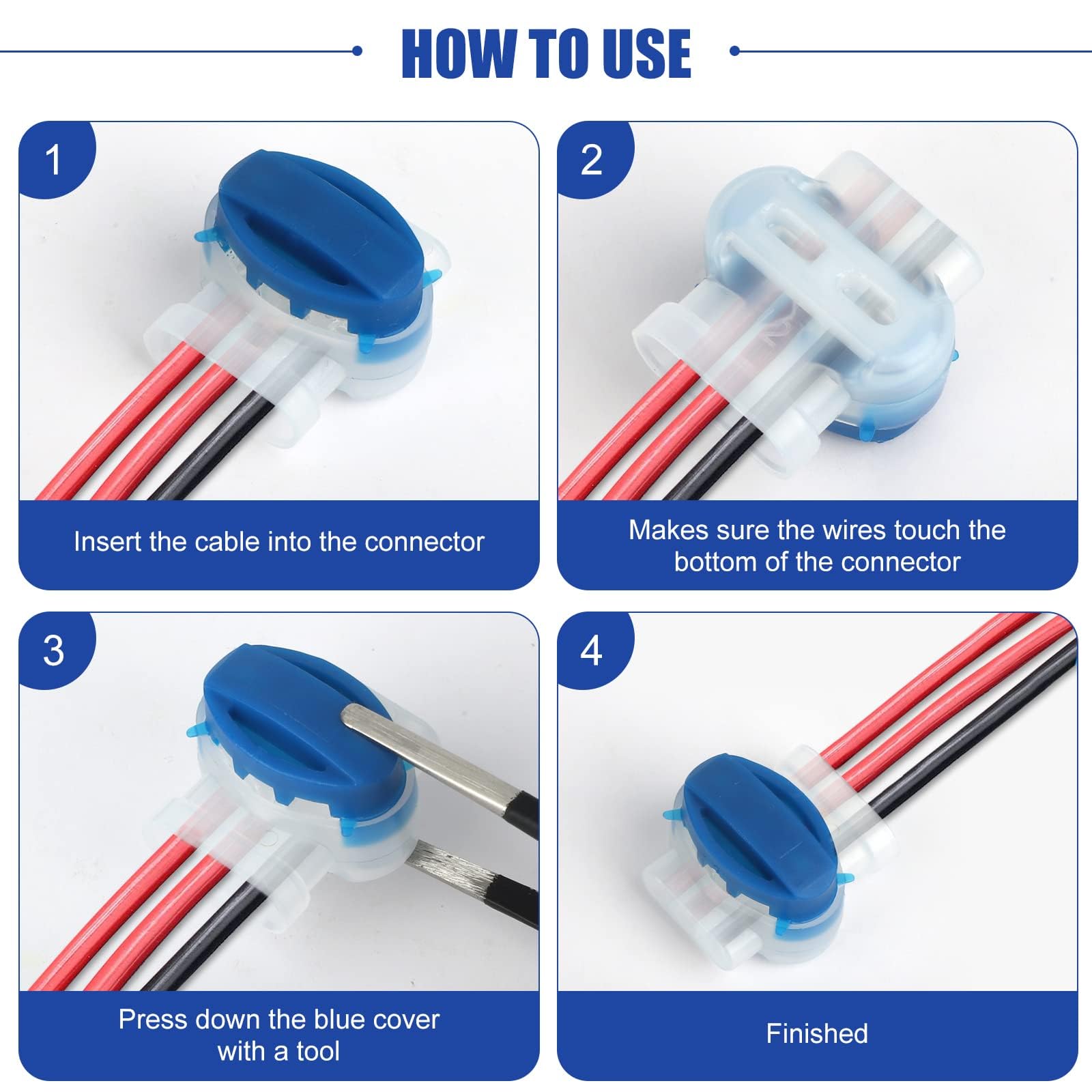 HOW TO USE

1

Insert the cable into the connector

2

Makes sure the wires touch the bottom of the connector

3

Press down the blue cover with a tool

4

Finished