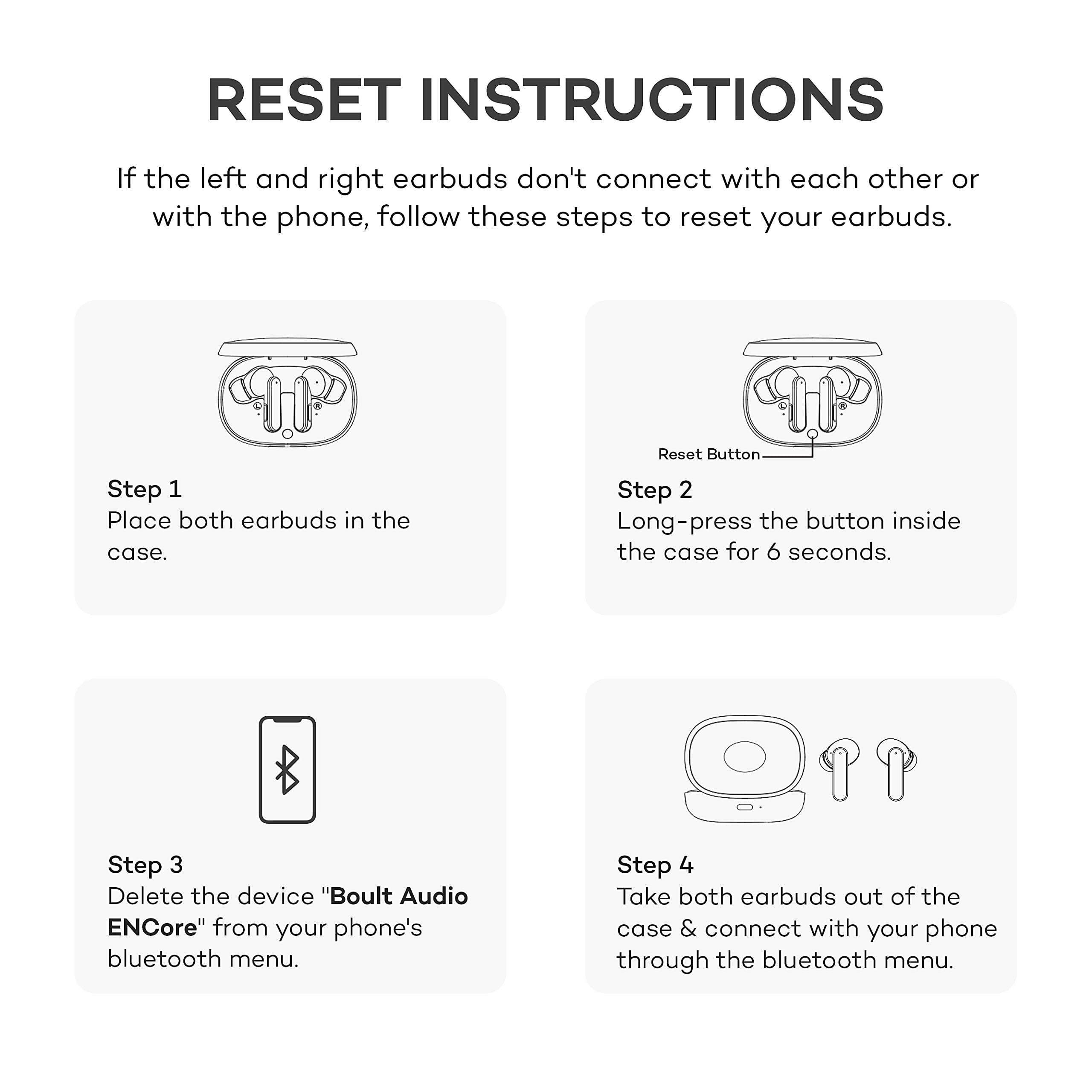 RESET INSTRUCTIONS

If the left and right earbuds don't connect with each other or with the phone, follow these steps to reset your earbuds.

L R

Step 1
Place both earbuds in the case.

L R
Reset Button

Step 2
Long-press the button inside the case for 6 seconds.

Step 3
Delete the device "Boult Audio ENCore" from your phone's bluetooth menu.

Step 4
Take both earbuds out of the case & connect with your phone through the bluetooth menu.