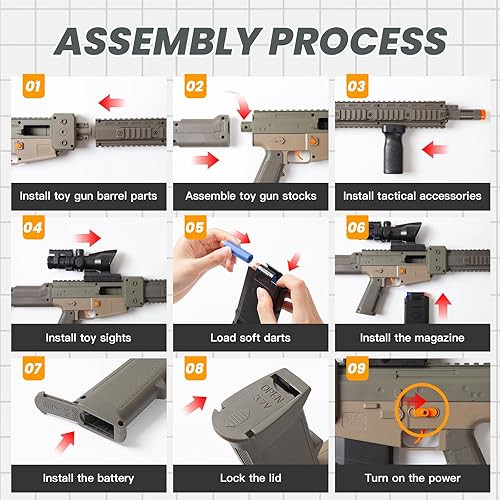 ASSEMBLY PROCESS

01
Install toy gun barrel parts

02
Assemble toy gun stocks

03
Install tactical accessories

04
Install toy sights

05
Load soft darts

06
Install the magazine

07
Install the battery

08
OPEN
3.7V
Lock the lid

09
Turn on the power