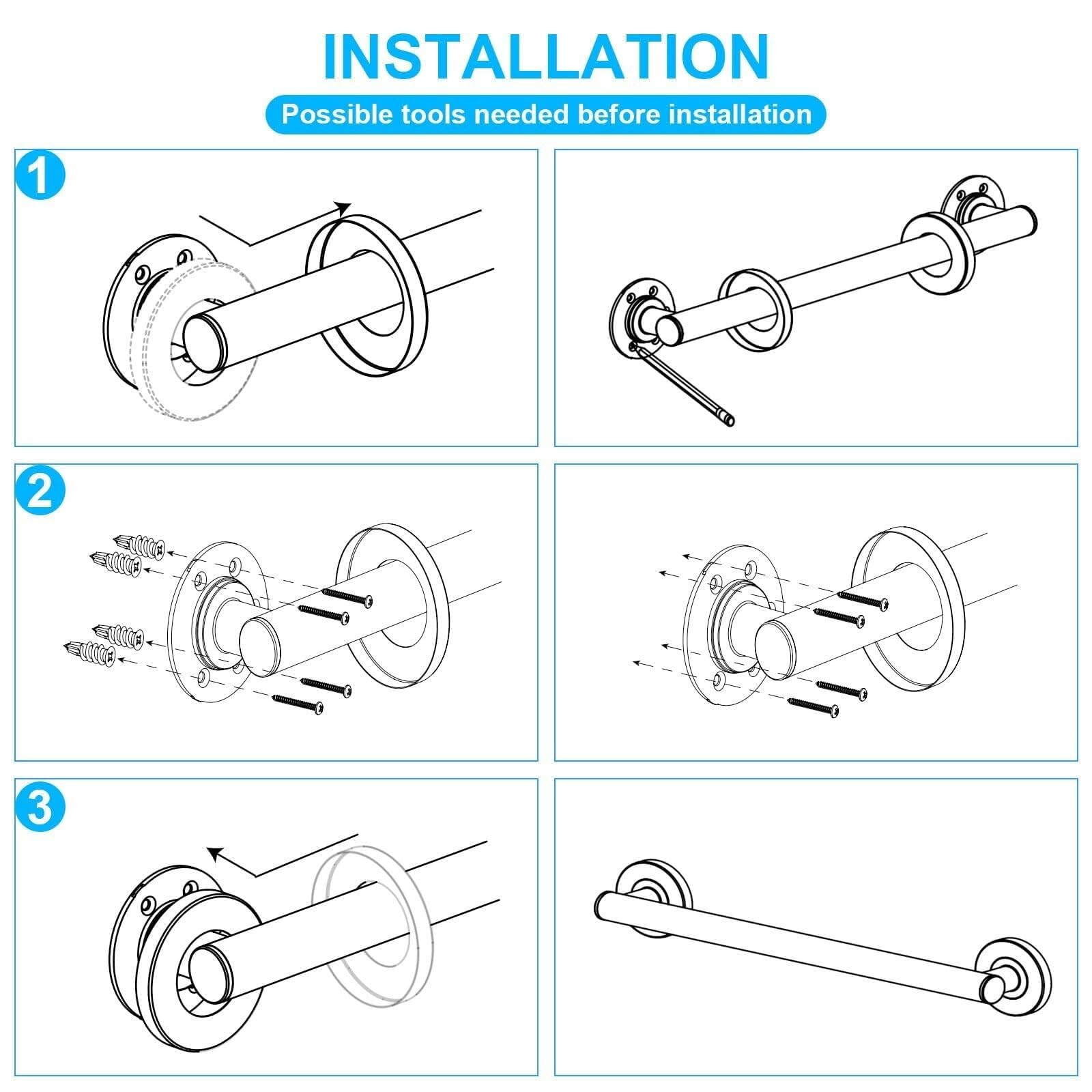 INSTALLATION

Possible tools needed before installation

1

2

3