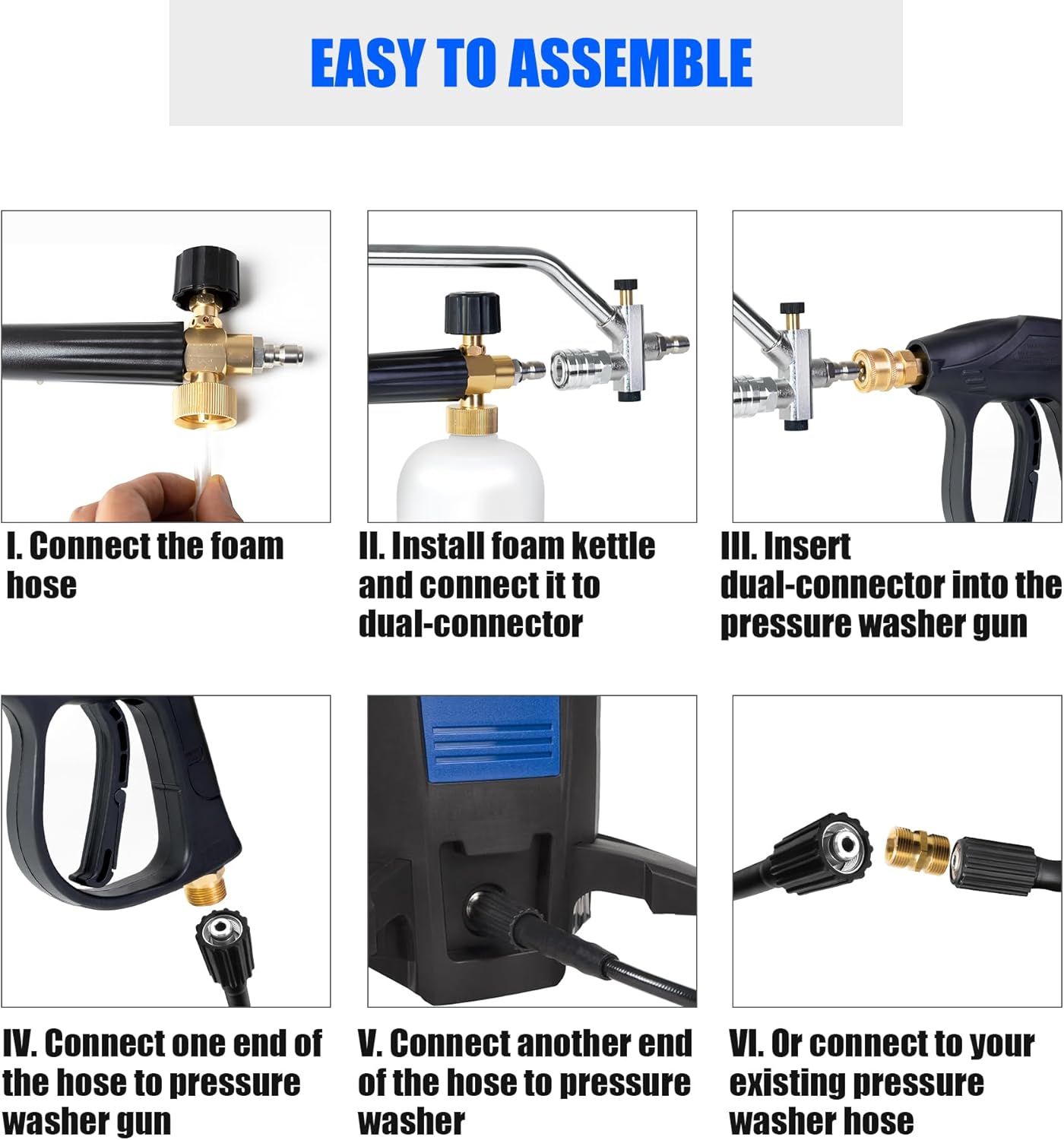 EASY TO ASSEMBLE

I. Connect the foam hose

II. Install foam kettle and connect it to dual-connector

III. Insert dual-connector into the pressure washer gun

IV. Connect one end of the hose to pressure washer gun

V. Connect another end of the hose to pressure washer

VI. Or connect to your existing pressure washer hose