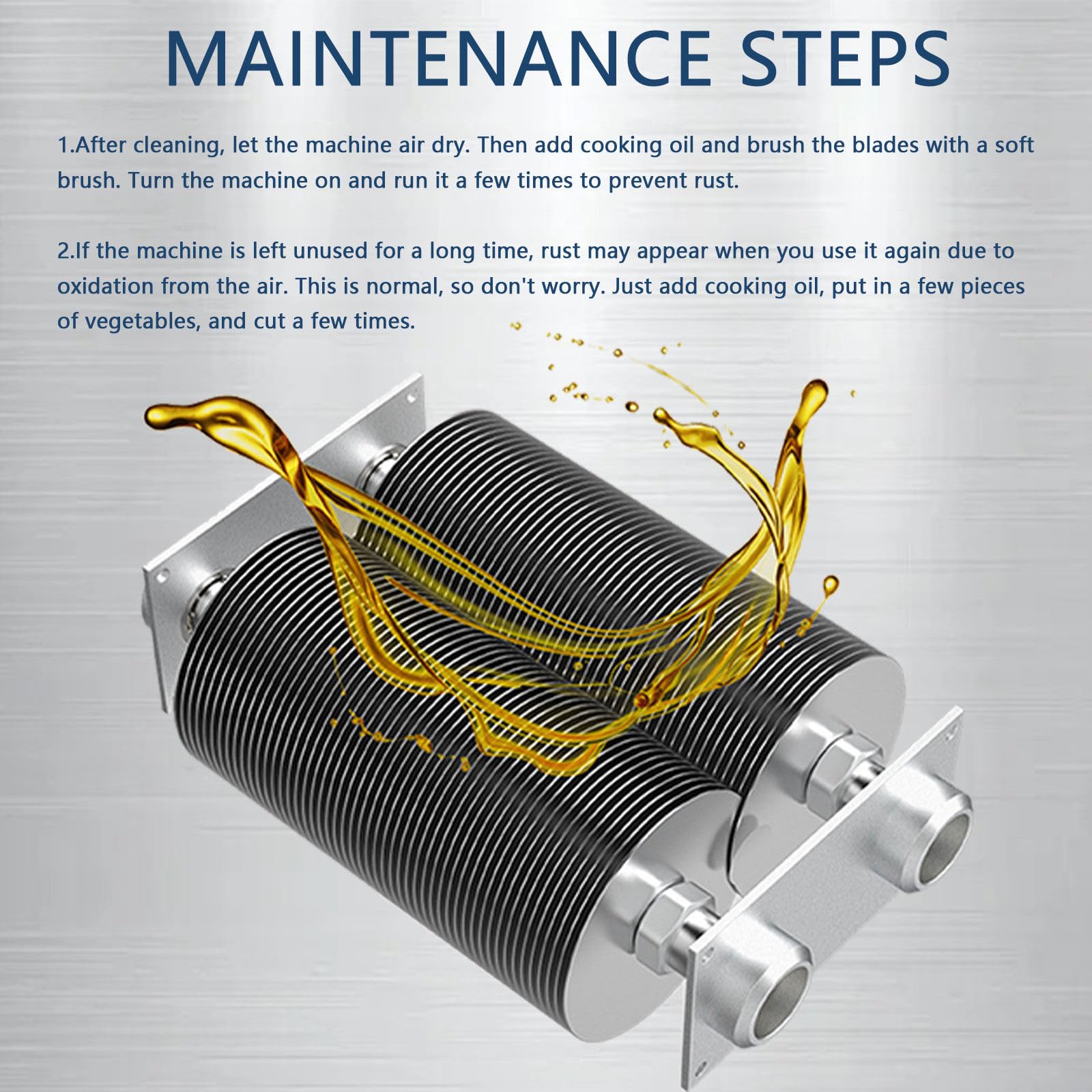 MAINTENANCE STEPS

1.After cleaning, let the machine air dry. Then add cooking oil and brush the blades with a soft brush. Turn the machine on and run it a few times to prevent rust.

2.If the machine is left unused for a long time, rust may appear when you use it again due to oxidation from the air. This is normal, so don't worry. Just add cooking oil, put in a few pieces of vegetables, and cut a few times.