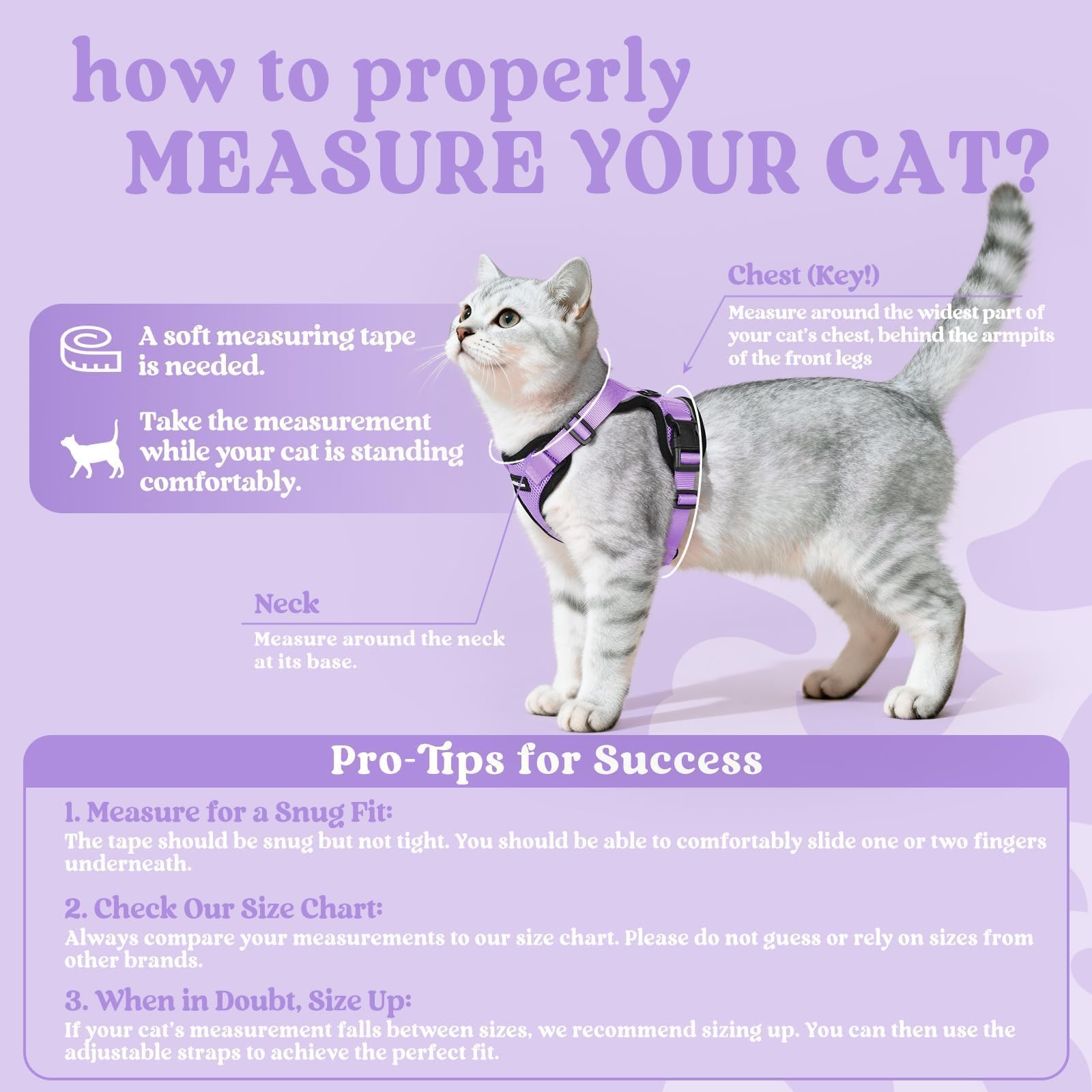 how to properly
MEASURE YOUR CAT?

A soft measuring tape is needed.

Take the measurement while your cat is standing comfortably.

Chest (Key!)
Measure around the widest part of your cat's chest, behind the armpits of the front legs

Neck
Measure around the neck at its base.

Pro-Tips for Success

1. Measure for a Snug Fit:
The tape should be snug but not tight. You should be able to comfortably slide one or two fingers underneath.

2. Check Our Size Chart:
Always compare your measurements to our size chart. Please do not guess or rely on sizes from other brands.

3. When in Doubt, Size Up:
If your cat's measurement falls between sizes, we recommend sizing up. You can then use the adjustable straps to achieve the perfect fit.