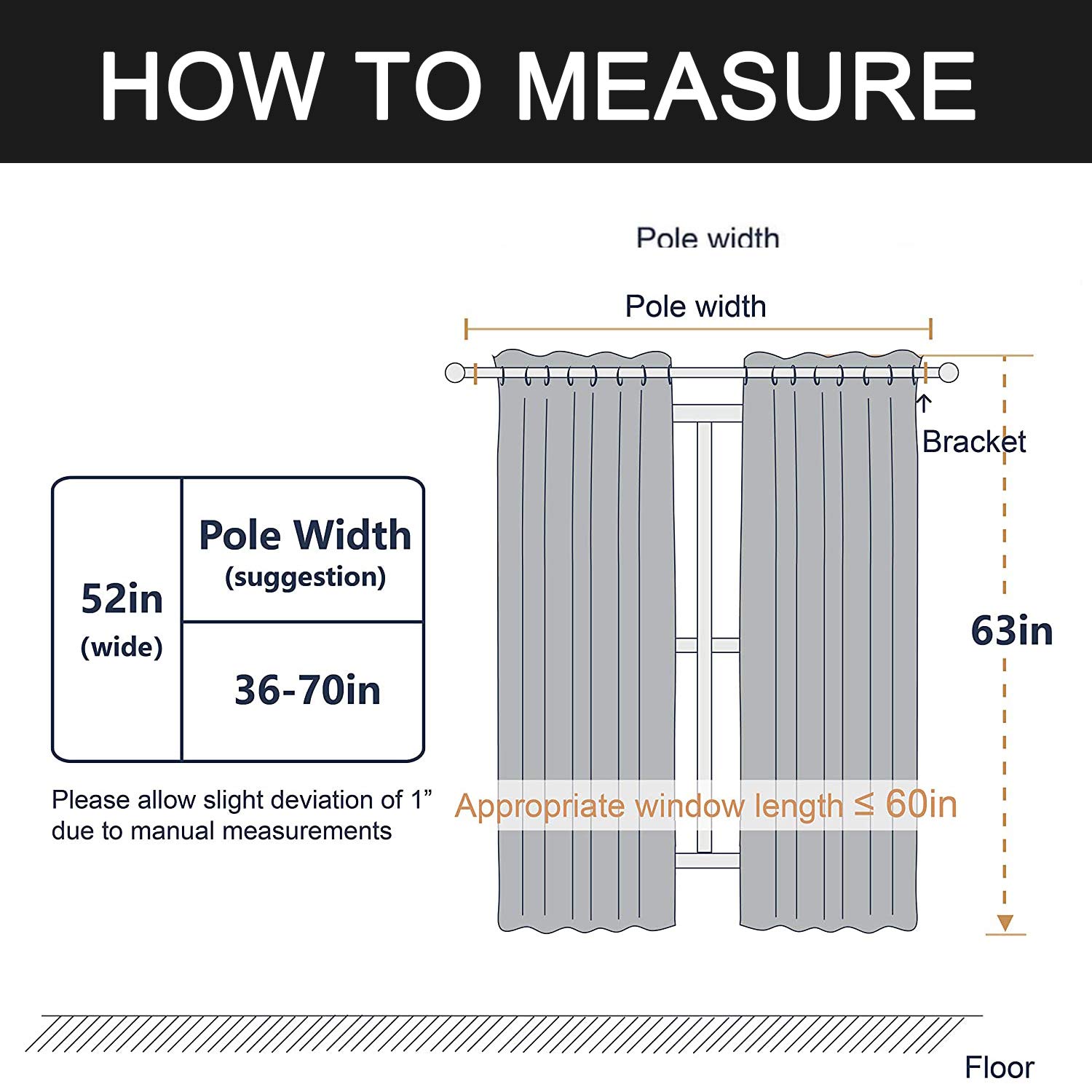 HOW TO MEASURE

Pole width

Pole width

Bracket

| 52in (wide) | Pole Width (suggestion) |
|---|---|
| | 36-70in |

63in

Please allow slight deviation of 1” due to manual measurements

Appropriate window length ≤ 60in

Floor