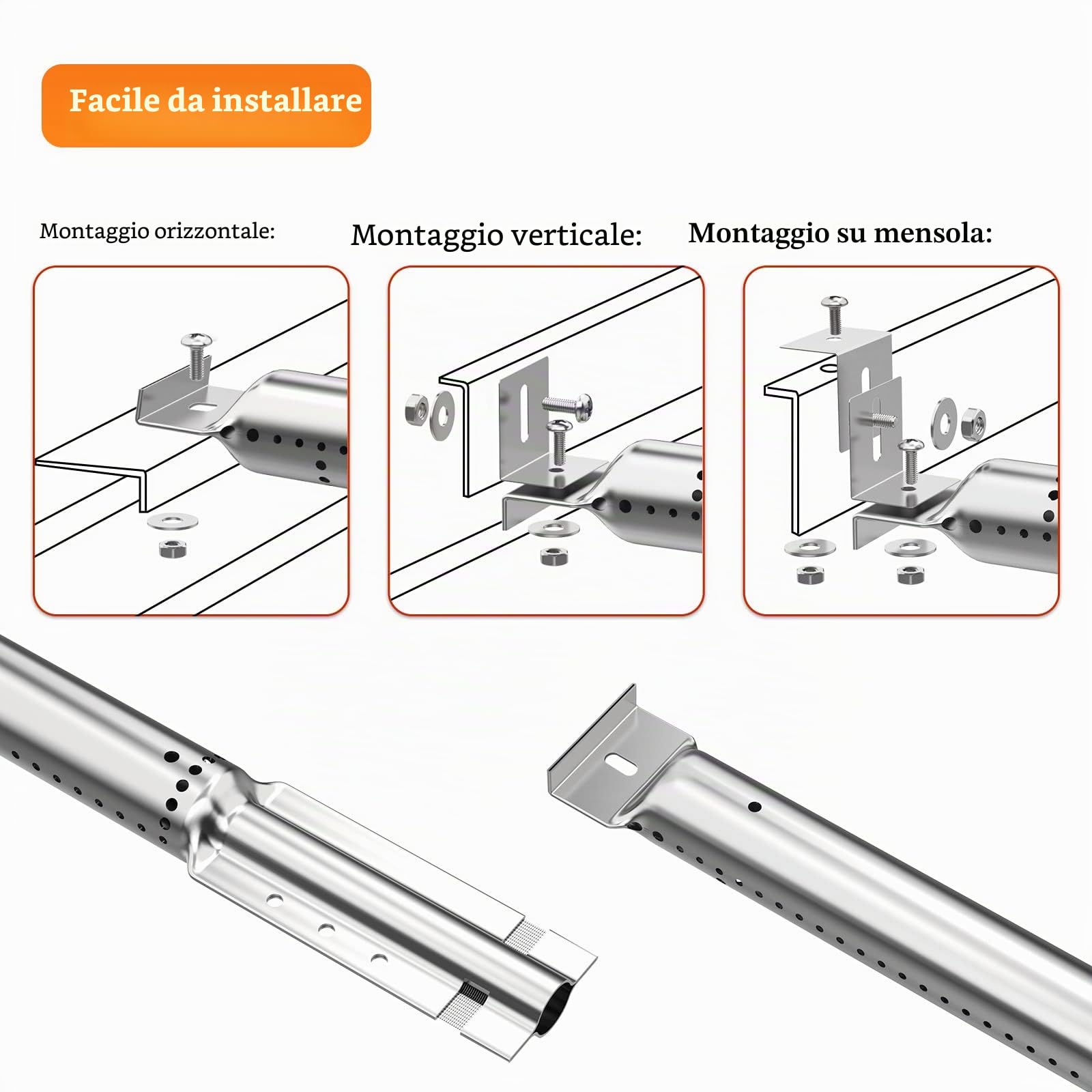 Facile da installare

Montaggio orizzontale:

Montaggio verticale:

Montaggio su mensola: