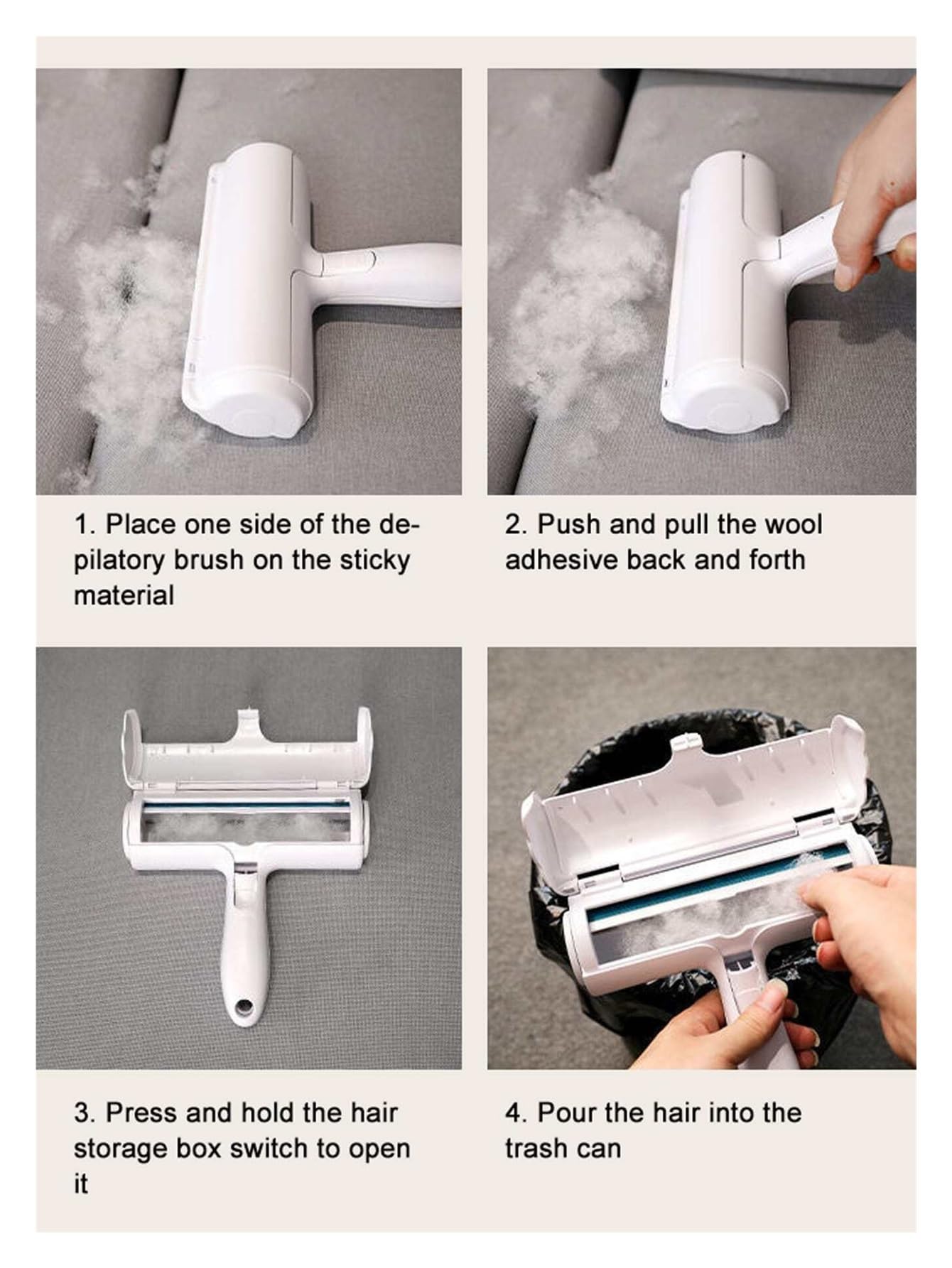 1. Place one side of the depilatory brush on the sticky material

2. Push and pull the wool adhesive back and forth

3. Press and hold the hair storage box switch to open it

4. Pour the hair into the trash can