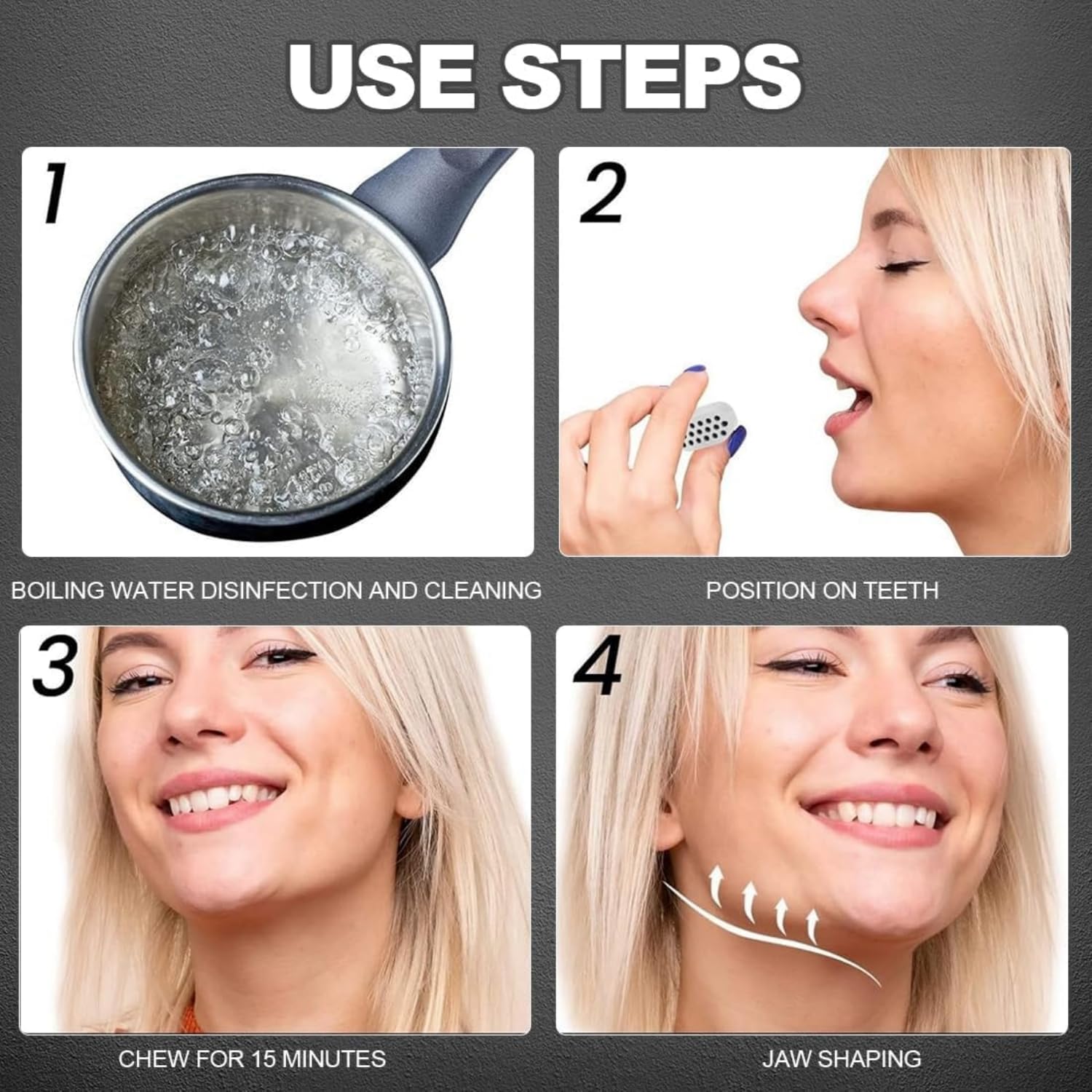 USE STEPS

1

BOILING WATER DISINFECTION AND CLEANING

2

POSITION ON TEETH

3

CHEW FOR 15 MINUTES

4

JAW SHAPING