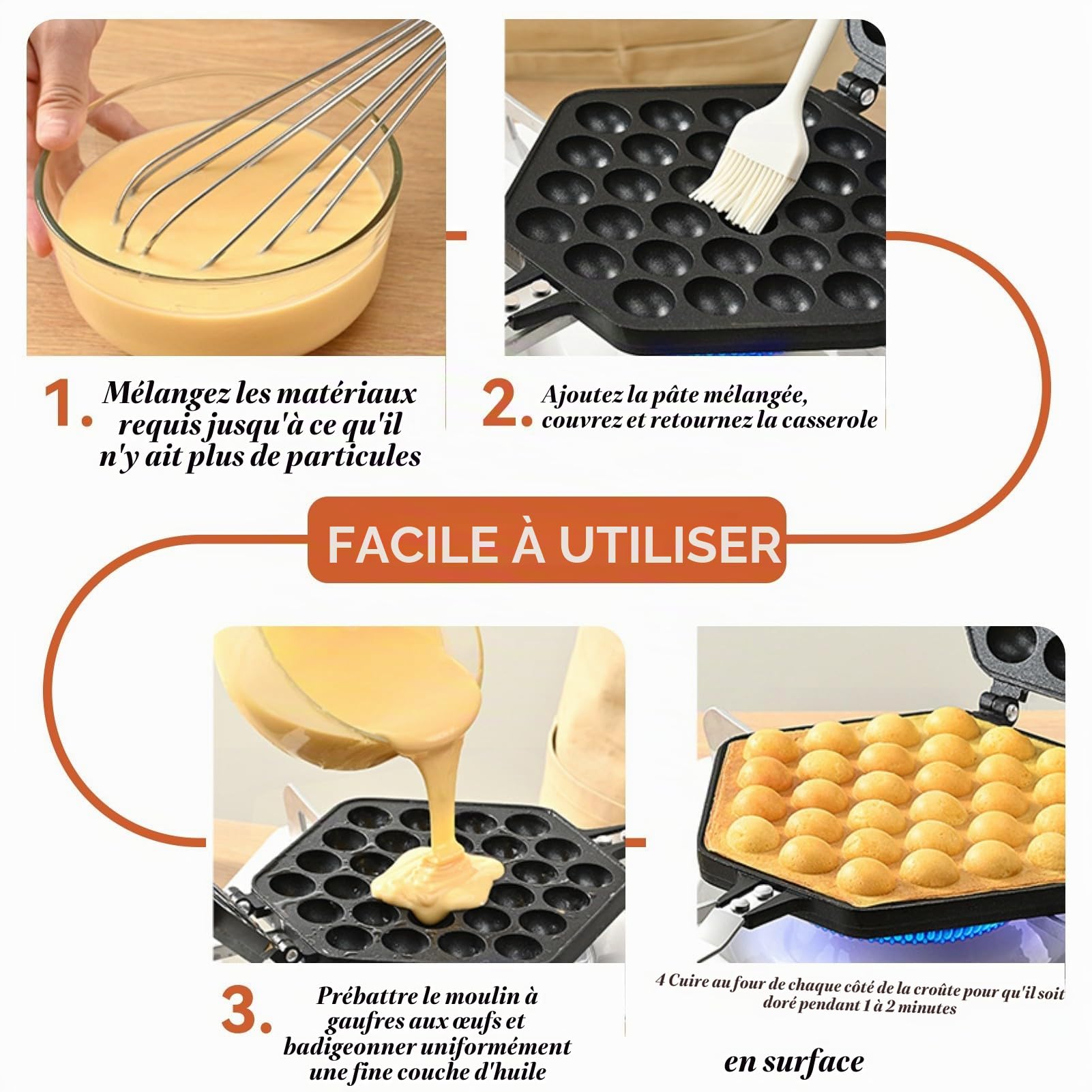 1. Mélangez les matériaux requis jusqu'à ce qu'il n'y ait plus de particules

2. Ajoutez la pâte mélangée, couvrez et retournez la casserole

FACILE À UTILISER

3. Prébattre le moulin à gaufres aux œufs et badigeonner uniformément une fine couche d'huile

4 Cuire au four de chaque côté de la croûte pour qu'il soit doré pendant 1 à 2 minutes

en surface