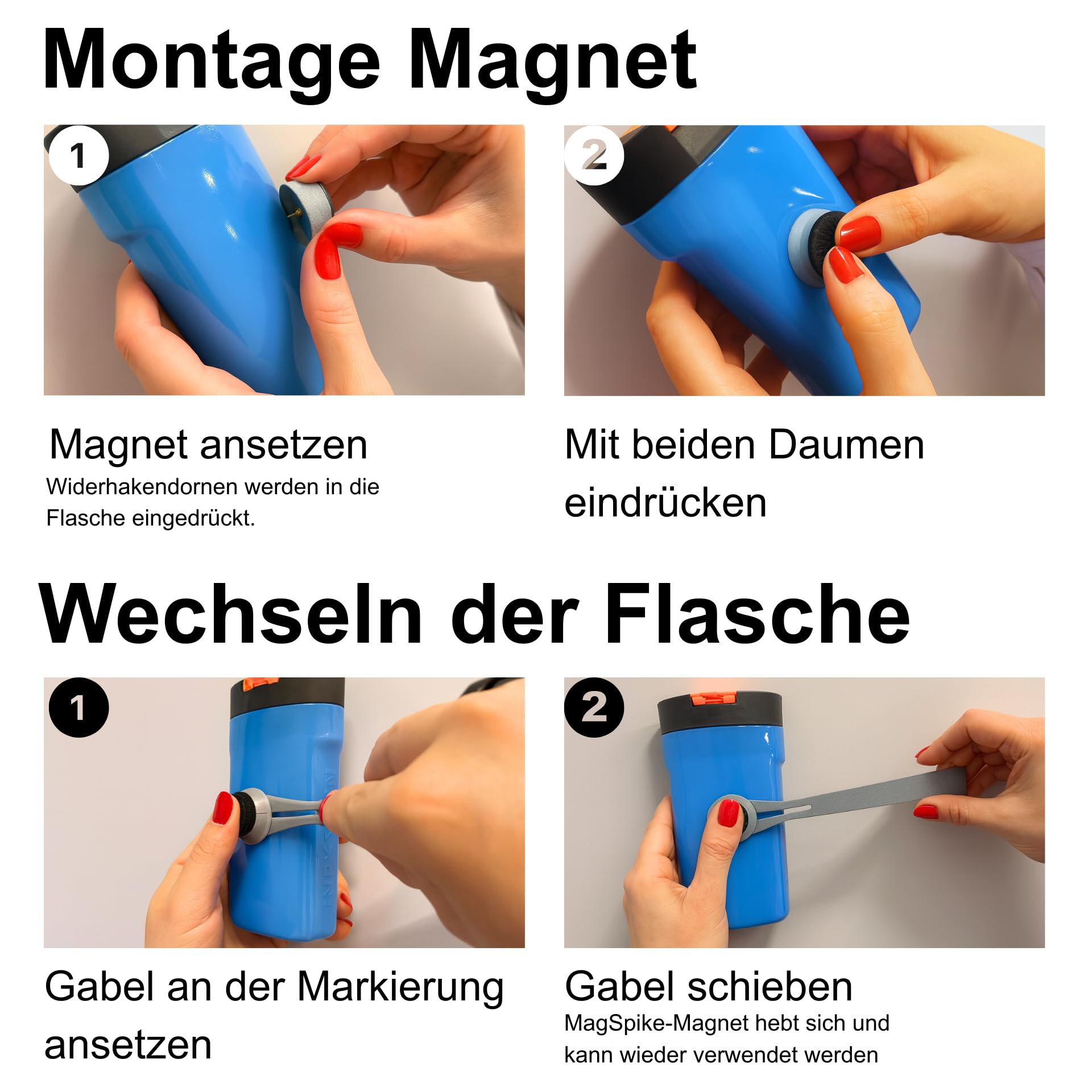 Montage Magnet

1

Magnet ansetzen

Widerhakendornen werden in die Flasche eingedrückt.

2

Mit beiden Daumen eindrücken

Wechseln der Flasche

1

Gabel an der Markierung ansetzen

2

Gabel schieben

MagSpike-Magnet hebt sich und kann wieder verwendet werden