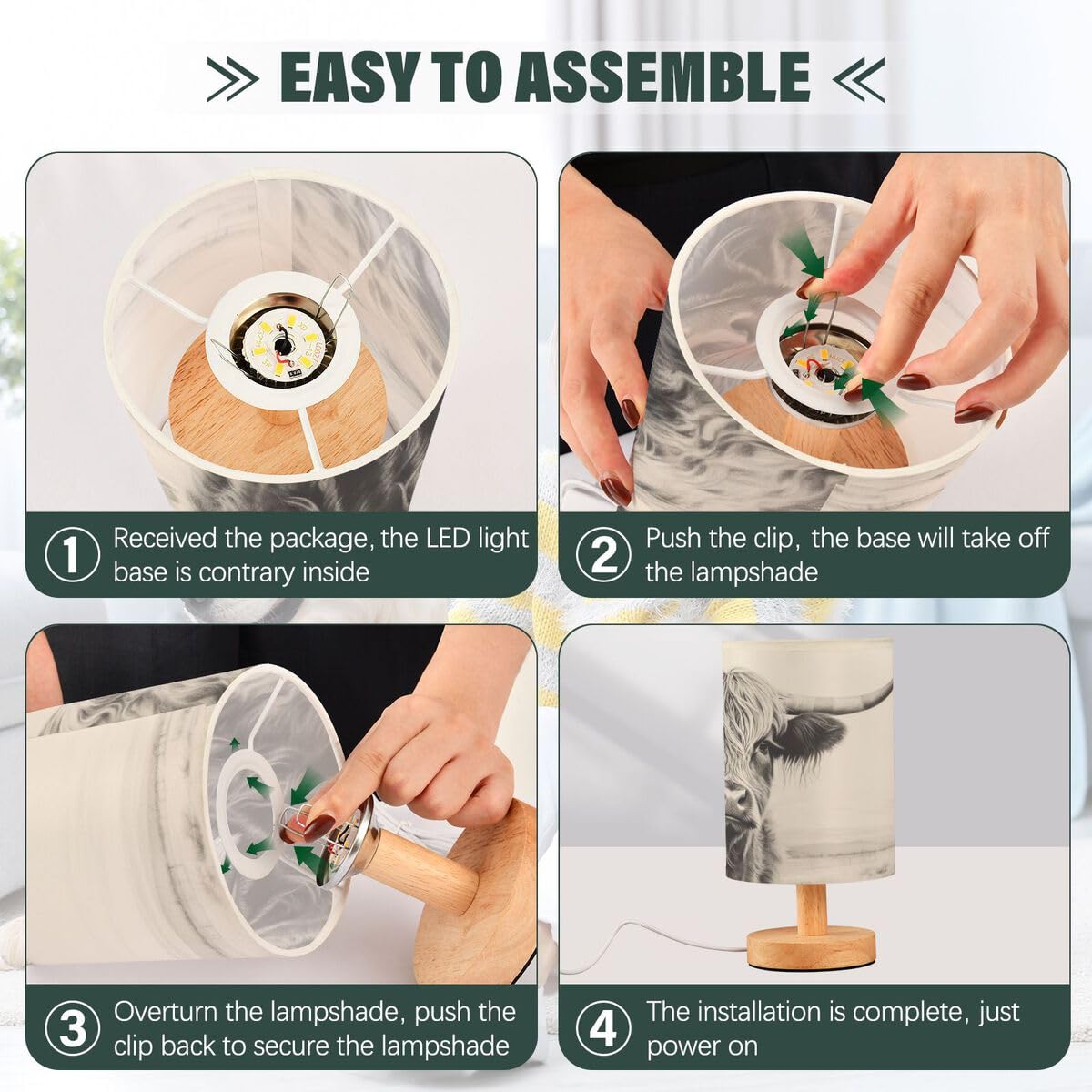 EASY TO ASSEMBLE

1 Received the package, the LED light base is contrary inside

2 Push the clip, the base will take off the lampshade

3 Overturn the lampshade, push the clip back to secure the lampshade

4 The installation is complete, just power on