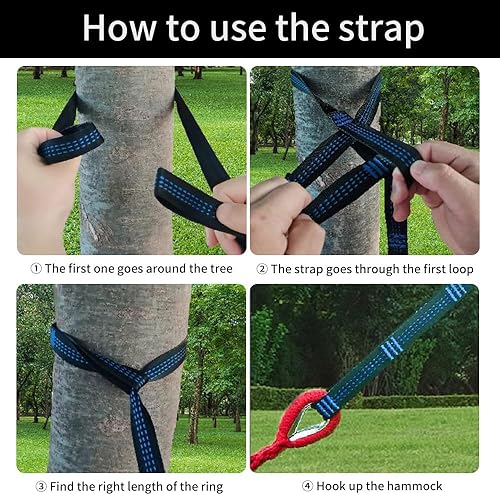 How to use the strap

① The first one goes around the tree

② The strap goes through the first loop

③ Find the right length of the ring

④ Hook up the hammock