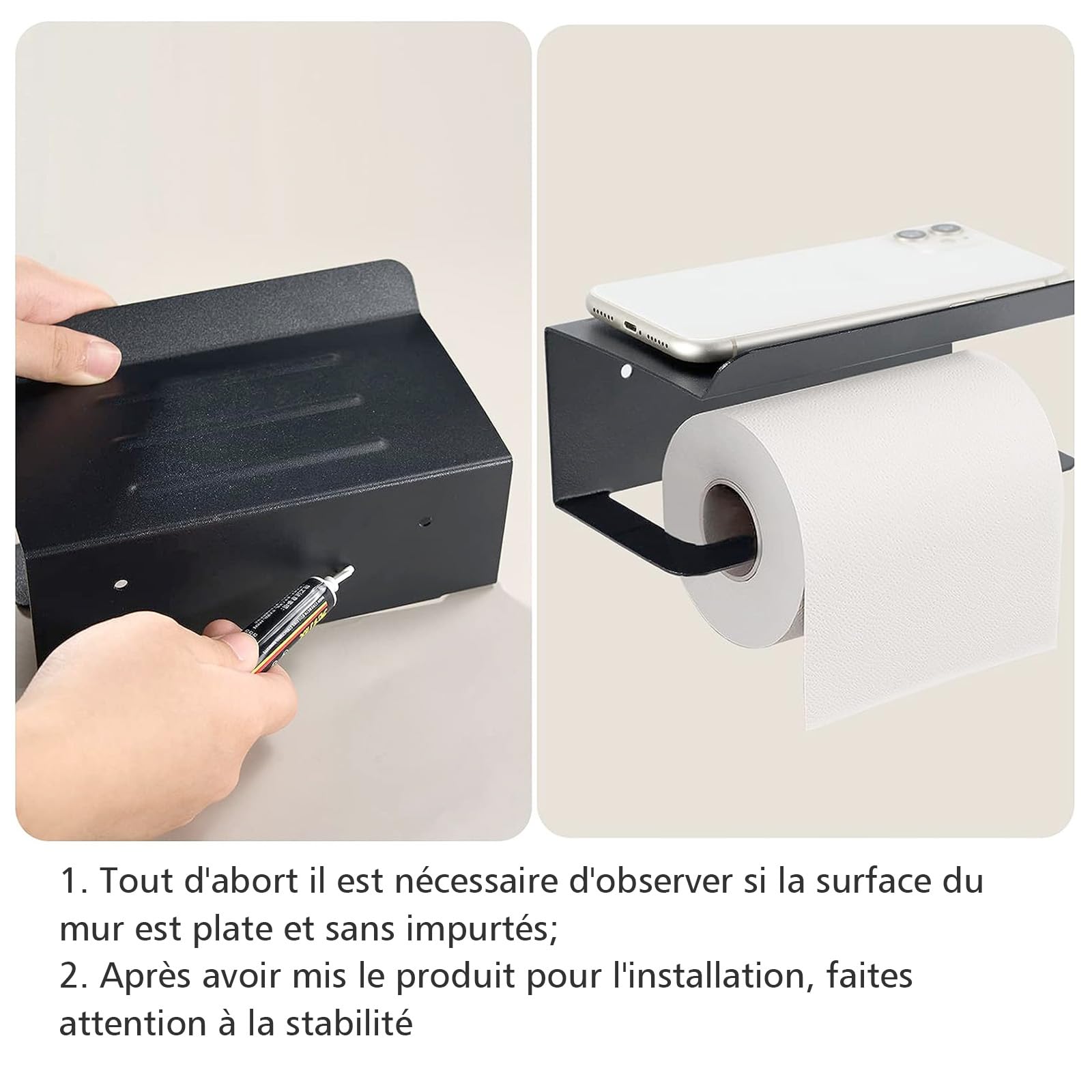 1. Tout d'abort il est nécessaire d'observer si la surface du mur est plate et sans impurtés;
2. Après avoir mis le produit pour l'installation, faites attention à la stabilité