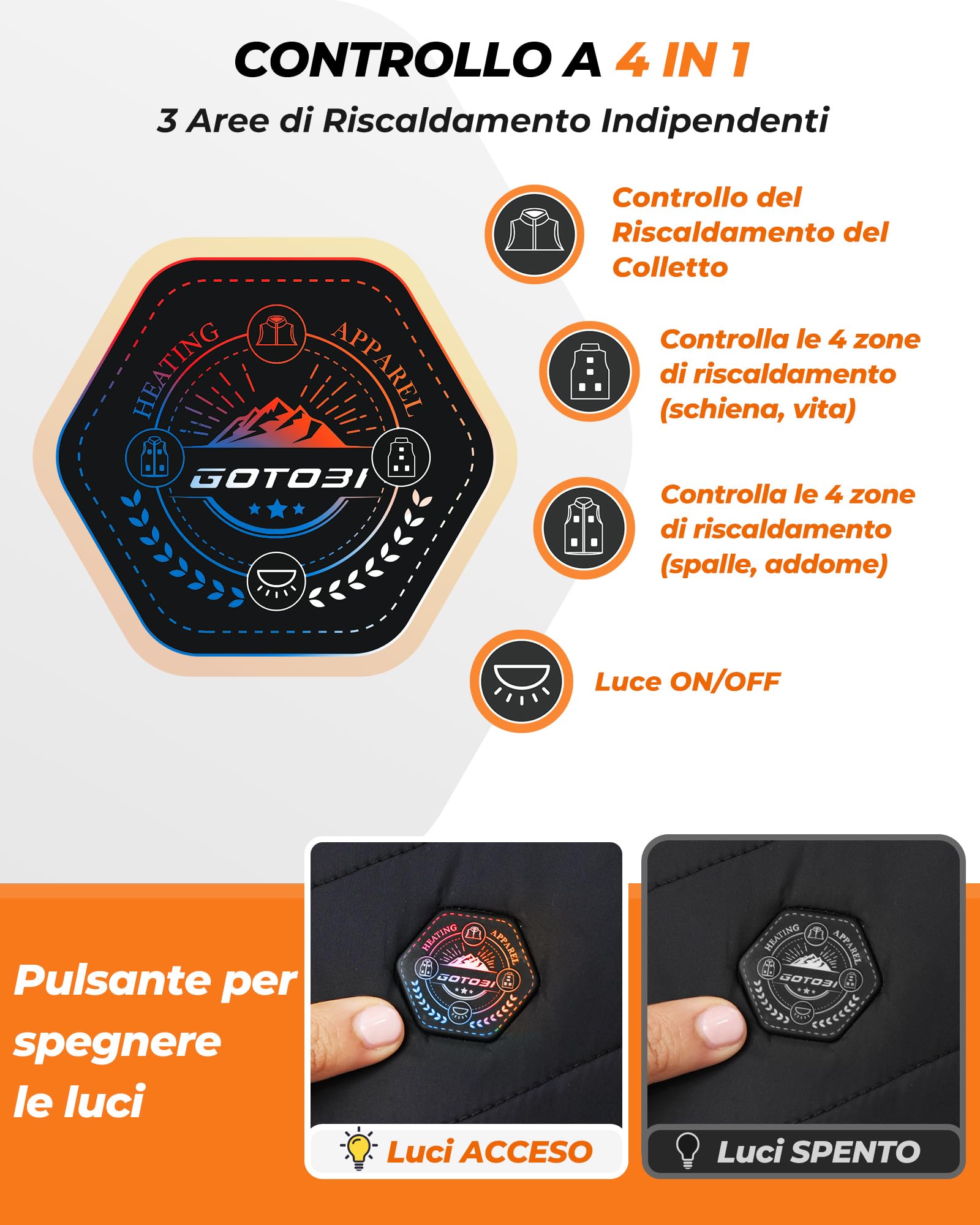 CONTROLLO A 4 IN 1

3 Aree di Riscaldamento Indipendenti

HEATING APPAREL

GOTO31

Controllo del Riscaldamento del Colletto

Controlla le 4 zone di riscaldamento (schiena, vita)

Controlla le 4 zone di riscaldamento (spalle, addome)

Luce ON/OFF

Pulsante per spegnere le luci

HEATING APPAREL GOTO31

Luci ACCESO

HEATING APPAREL GOTO31

Luci SPENTO