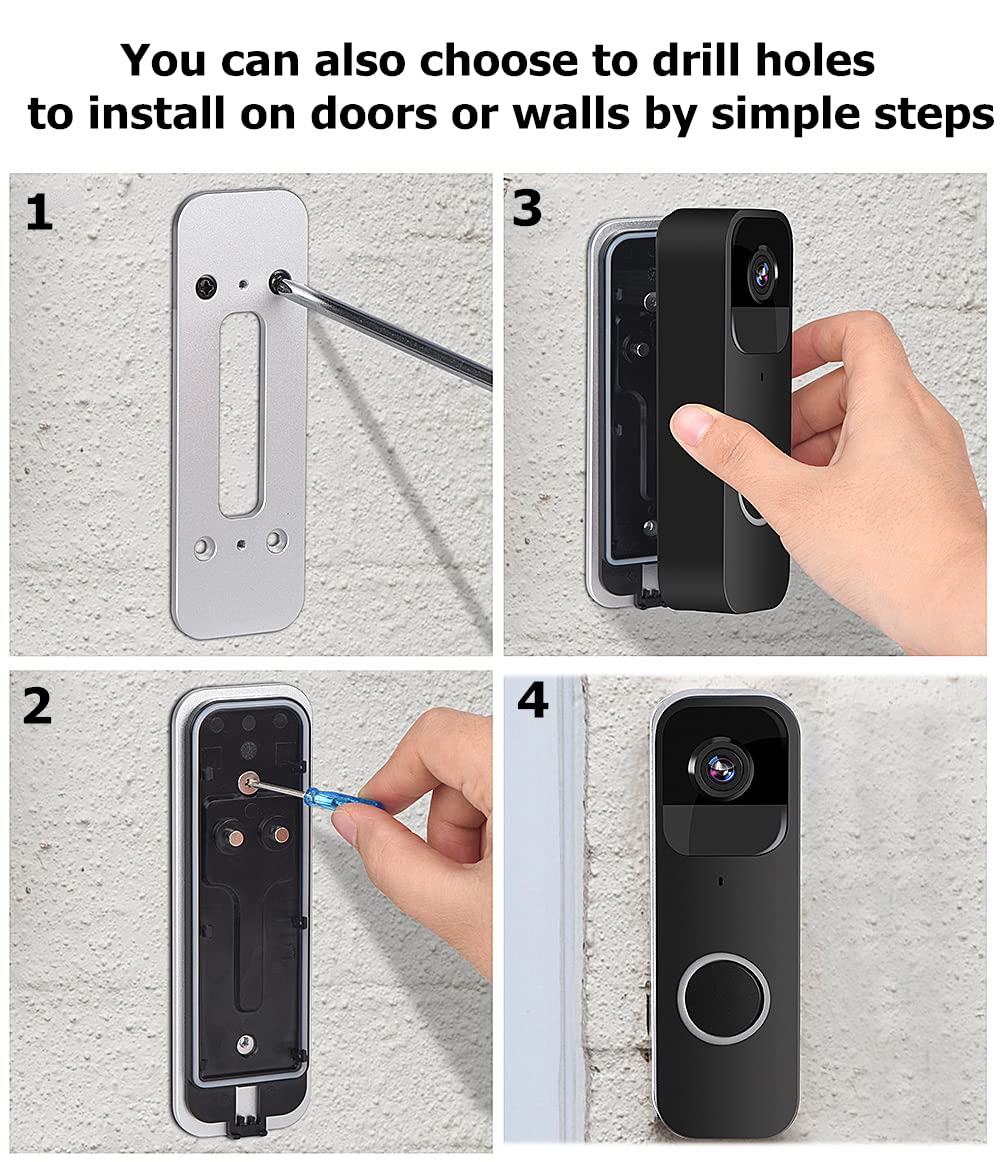 You can also choose to drill holes to install on doors or walls by simple steps

1

3

2

4