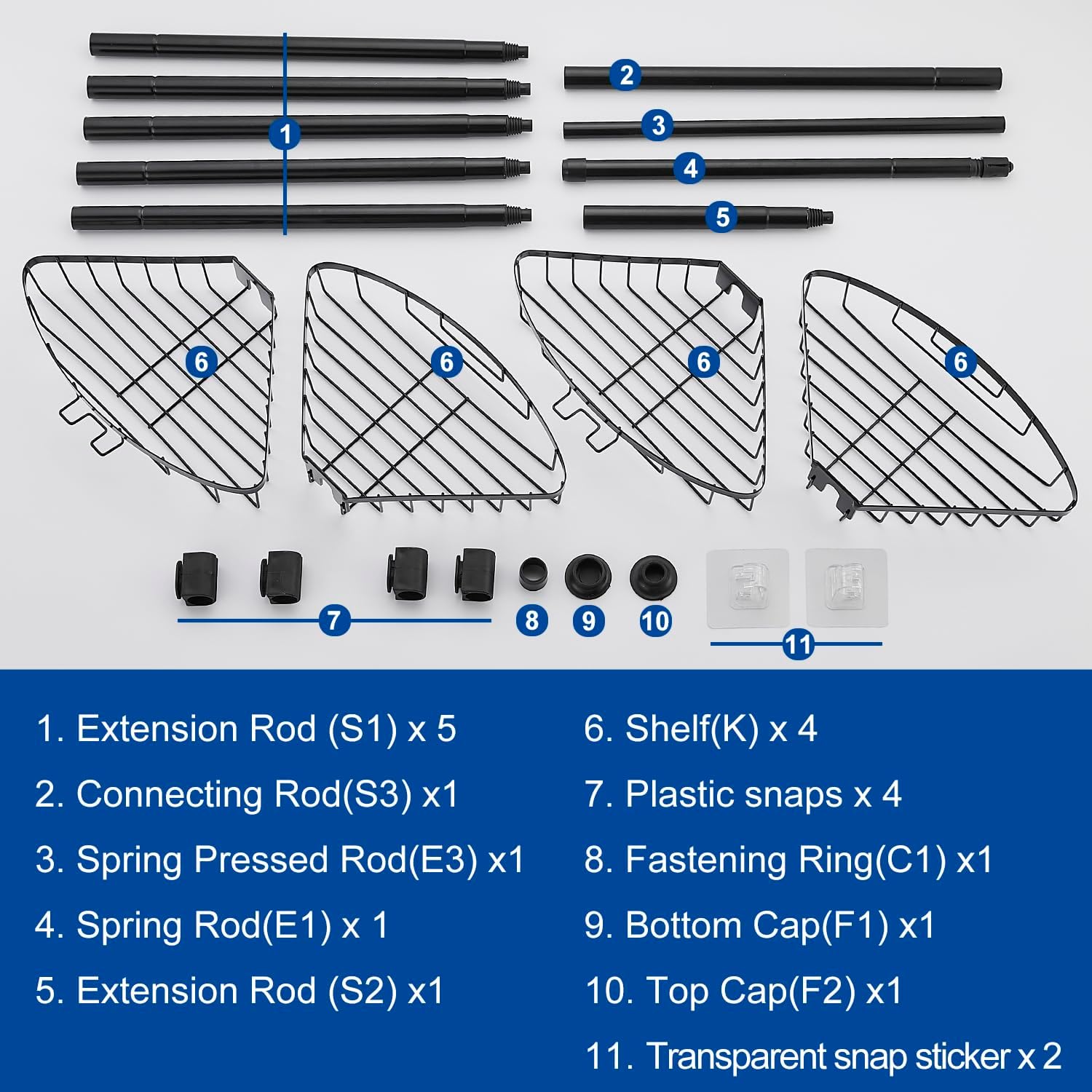 1
2
3
4
5
6
6
6
6
7
8
9
10
11

1. Extension Rod (S1) x 5
2. Connecting Rod(S3) x1
3. Spring Pressed Rod(E3) x1
4. Spring Rod(E1) x 1
5. Extension Rod (S2) x1

6. Shelf(K) x 4
7. Plastic snaps x 4
8. Fastening Ring(C1) x1
9. Bottom Cap(F1) x1
10. Top Cap(F2) x1
11. Transparent snap sticker x 2