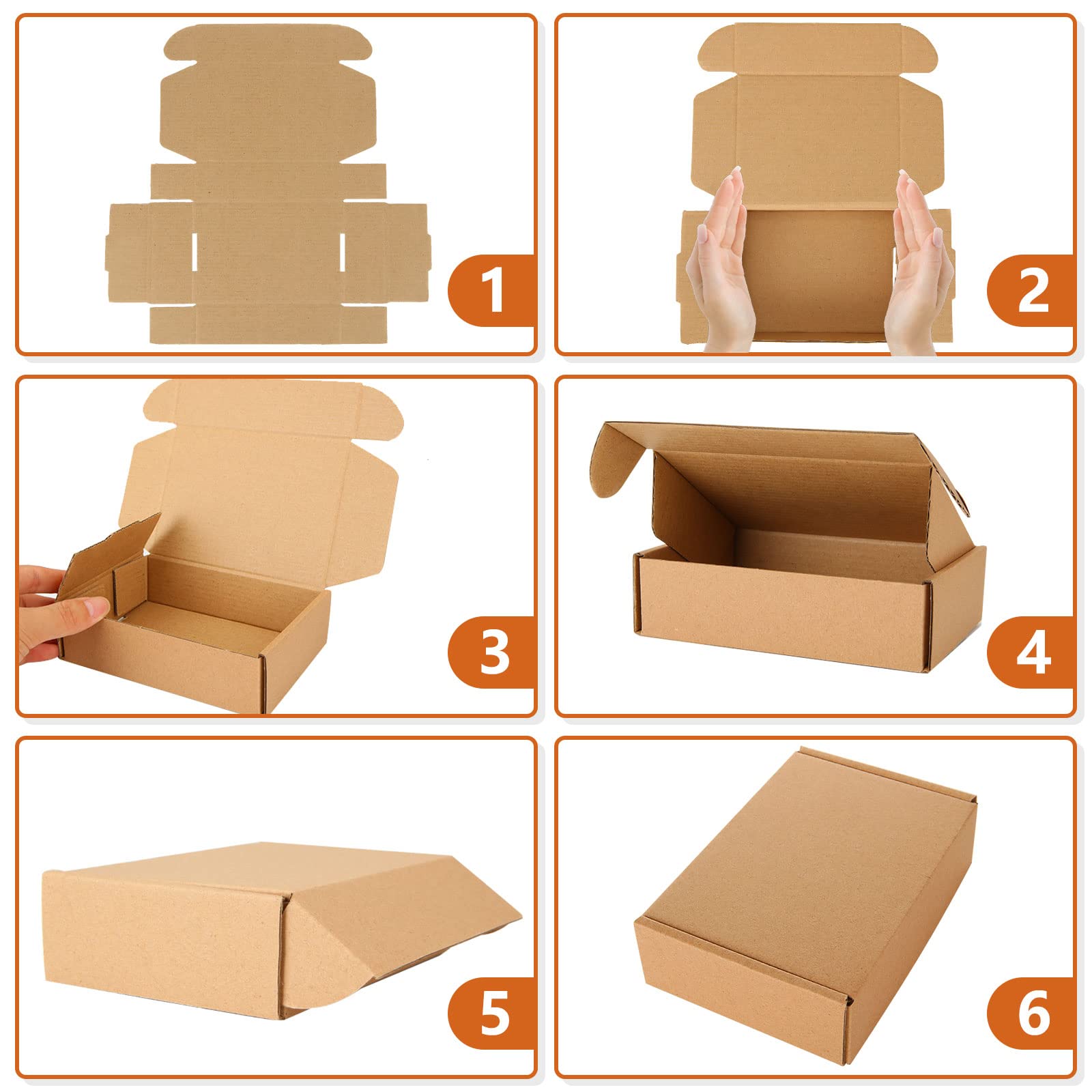 1

2

3

4

5

6