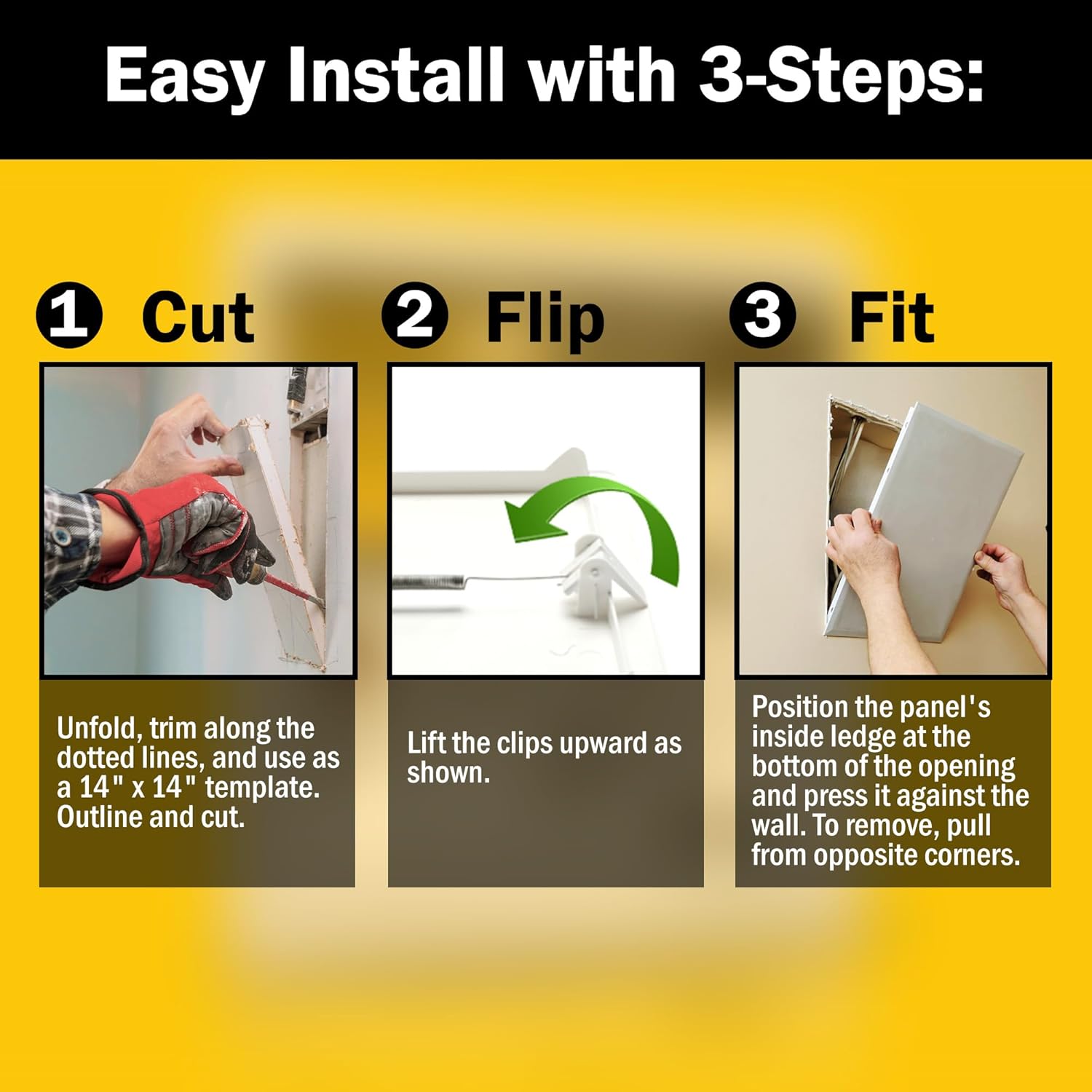 Easy Install with 3-Steps:

1 Cut

Unfold, trim along the dotted lines, and use as a 14" x 14" template. Outline and cut.

2 Flip

Lift the clips upward as shown.

3 Fit

Position the panel's inside ledge at the bottom of the opening and press it against the wall. To remove, pull from opposite corners.