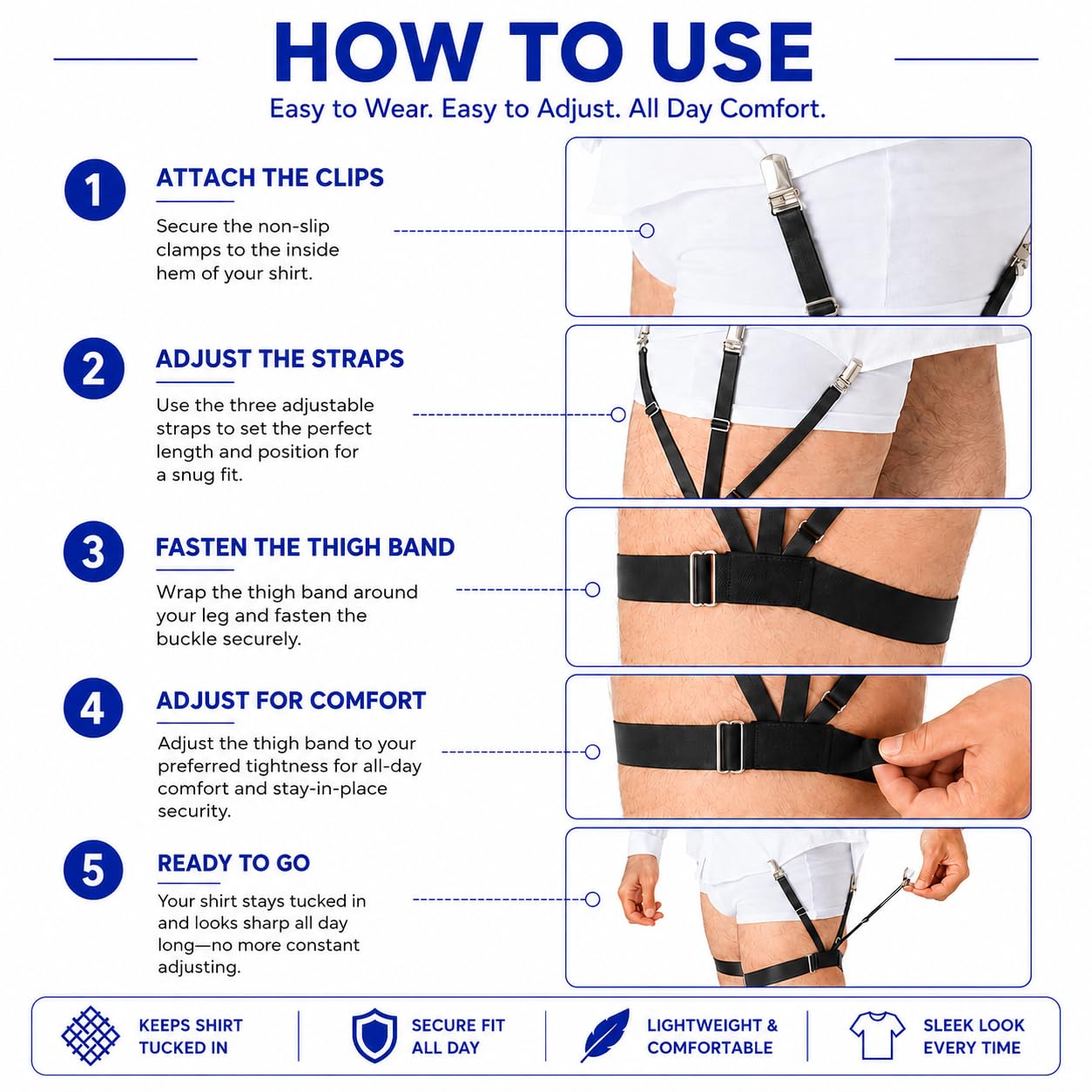 HOW TO USE

Easy to Wear. Easy to Adjust. All Day Comfort.

1

ATTACH THE CLIPS

Secure the non-slip clamps to the inside hem of your shirt.

2

ADJUST THE STRAPS

Use the three adjustable straps to set the perfect length and position for a snug fit.

3

FASTEN THE THIGH BAND

Wrap the thigh band around your leg and fasten the buckle securely.

4

ADJUST FOR COMFORT

Adjust the thigh band to your preferred tightness for all-day comfort and stay-in-place security.

5

READY TO GO

Your shirt stays tucked in and looks sharp all day long—no more constant adjusting.

KEEPS SHIRT TUCKED IN

SECURE FIT ALL DAY

LIGHTWEIGHT & COMFORTABLE

SLEEK LOOK EVERY TIME