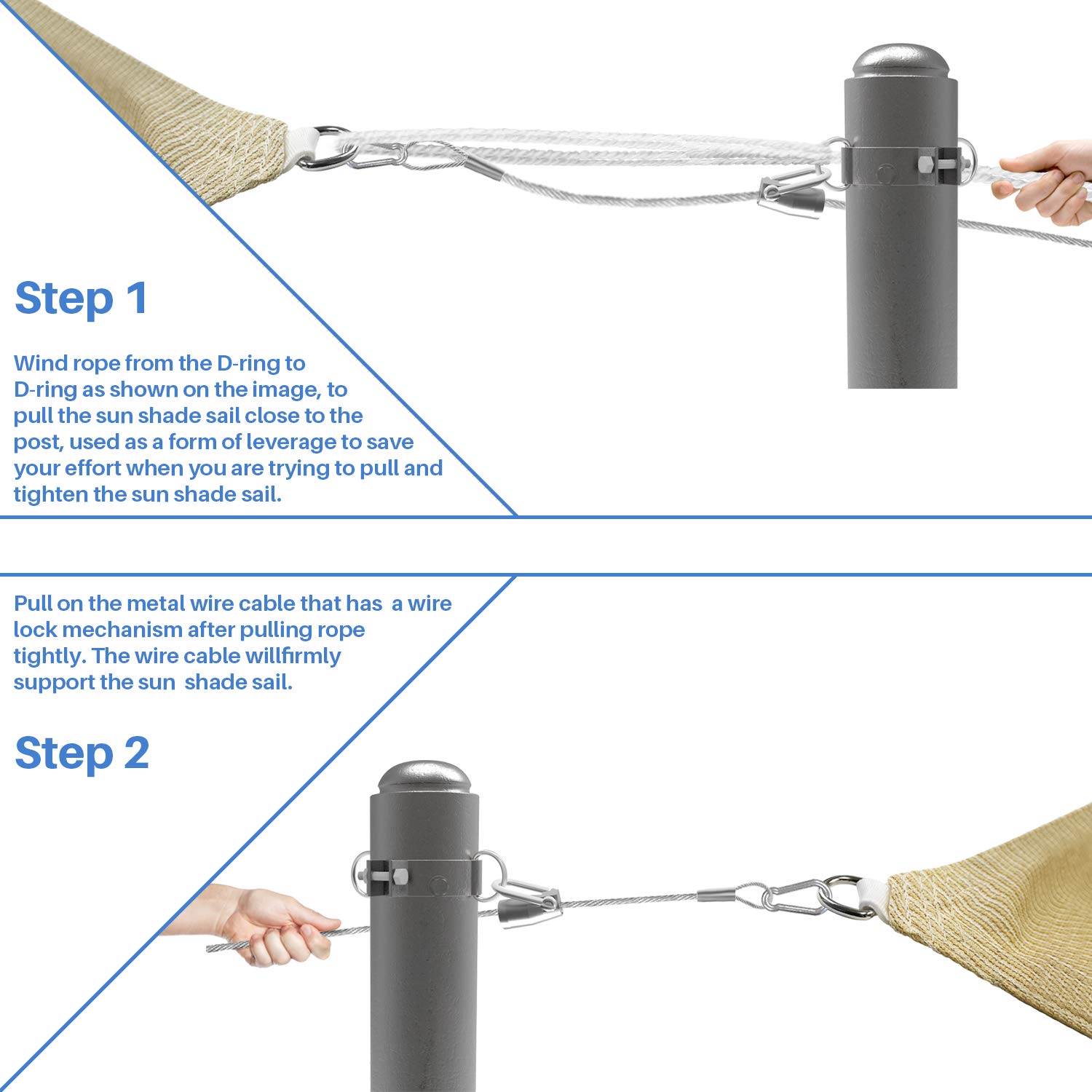 Step 1

Wind rope from the D-ring to D-ring as shown on the image, to pull the sun shade sail close to the post, used as a form of leverage to save your effort when you are trying to pull and tighten the sun shade sail.

Pull on the metal wire cable that has a wire lock mechanism after pulling rope tightly. The wire cable willfirmly support the sun shade sail.

Step 2