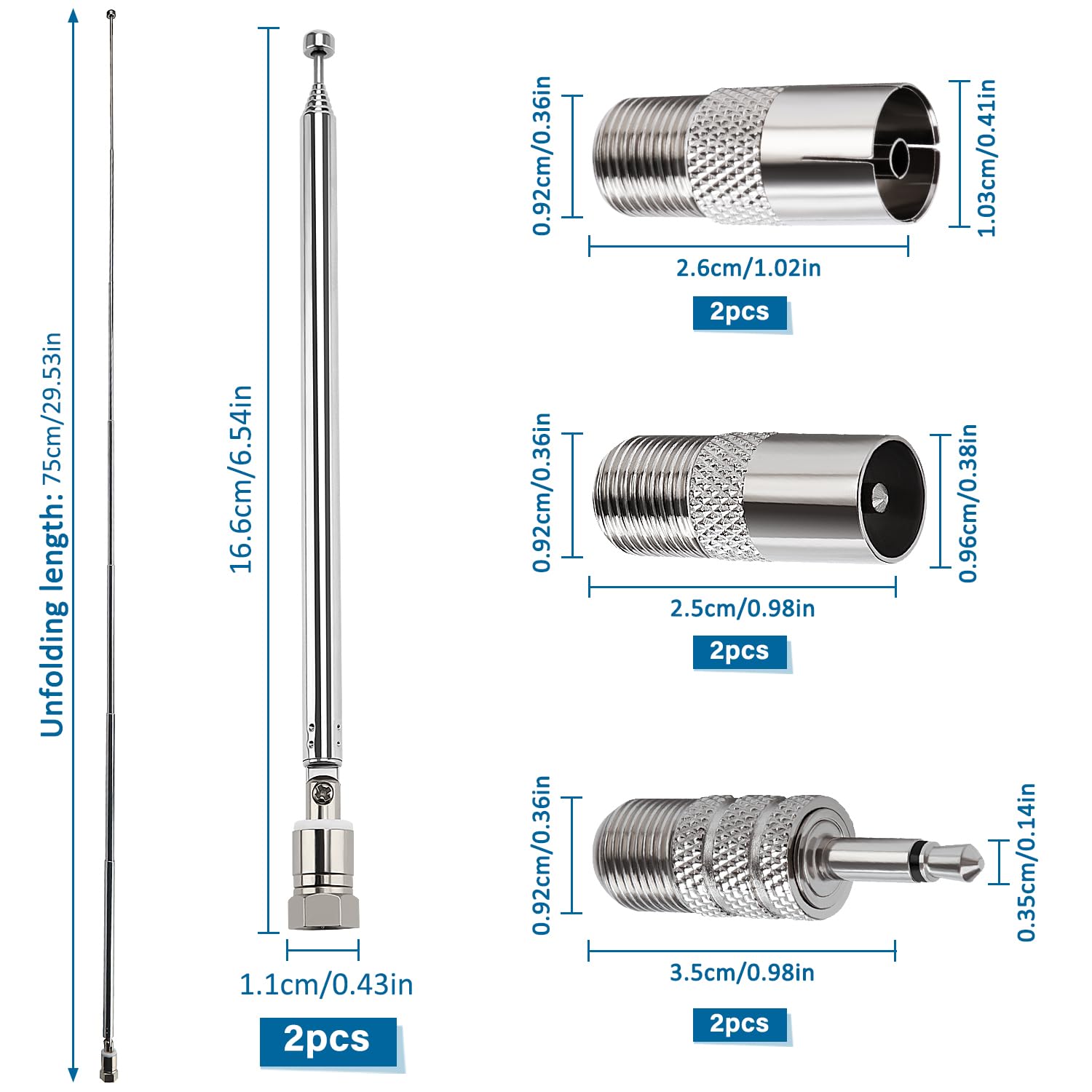 Unfolding length: 75cm/29.53in

16.6cm/6.54in

1.1cm/0.43in

2pcs

0.92cm/0.36in

1.03cm/0.41in

2.6cm/1.02in

2pcs

0.92cm/0.36in

0.96cm/0.38in

2.5cm/0.98in

2pcs

0.92cm/0.36in

0.35cm/0.14in

3.5cm/0.98in

2pcs