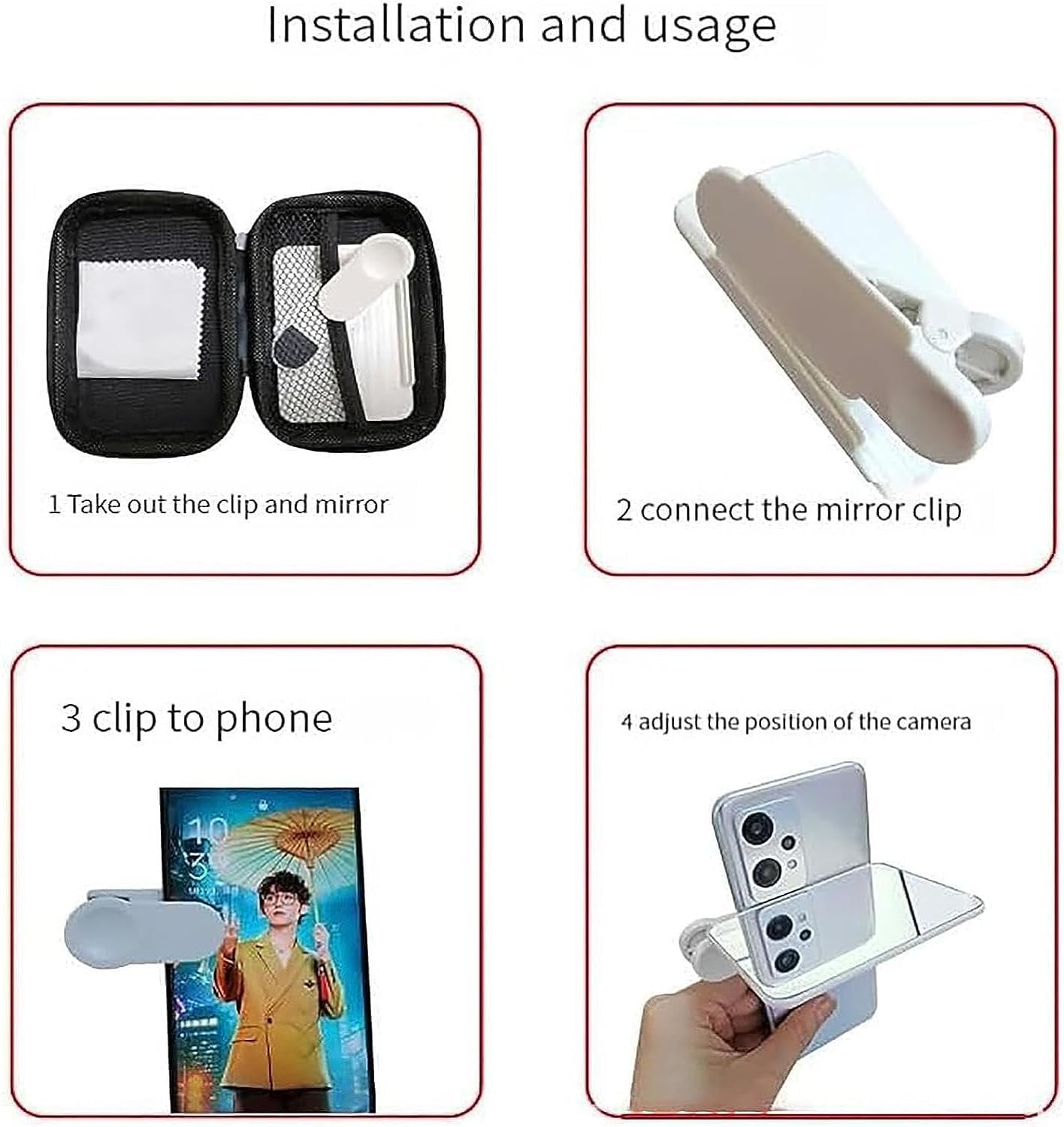 Installation and usage

1 Take out the clip and mirror

2 connect the mirror clip

3 clip to phone

4 adjust the position of the camera