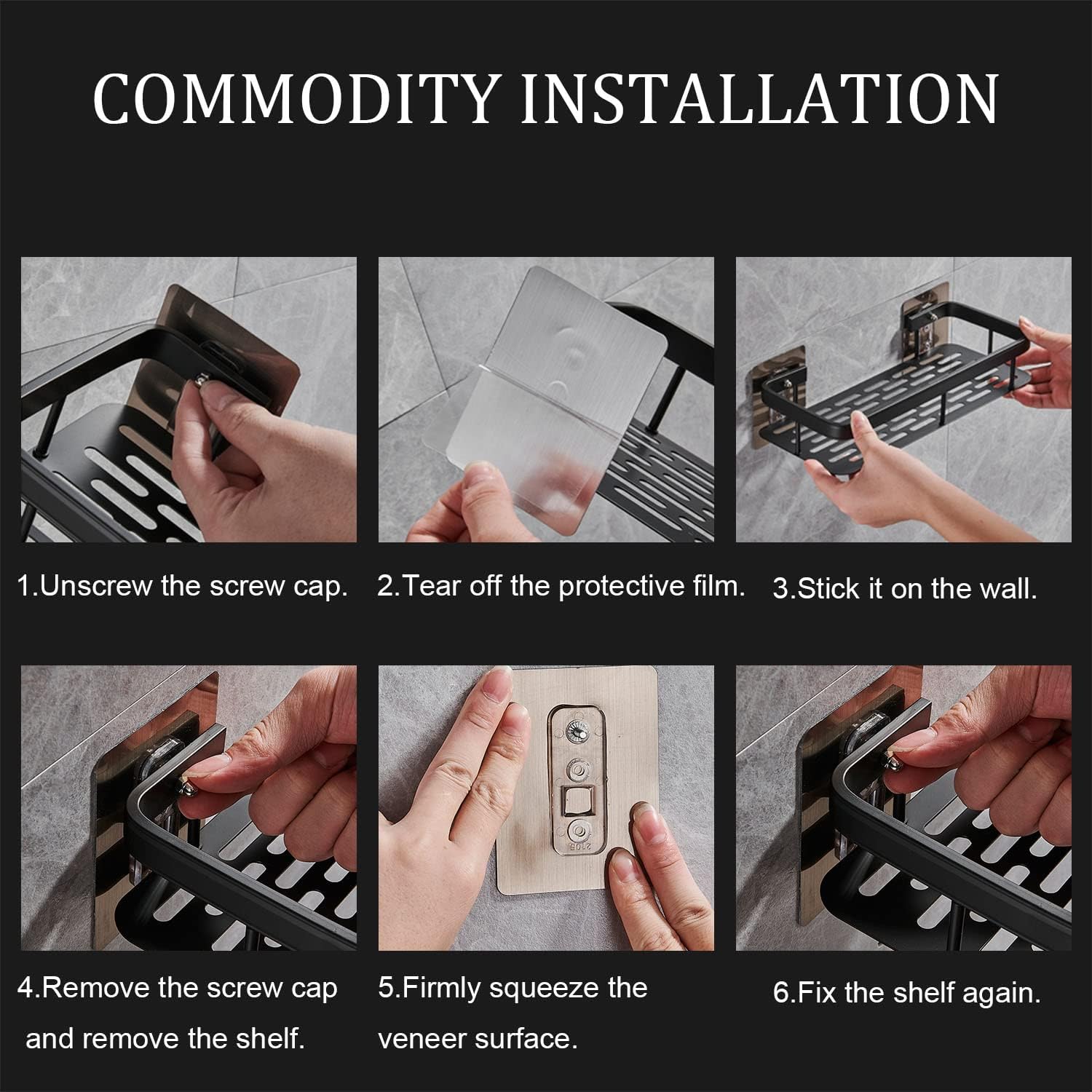 COMMODITY INSTALLATION

1.Unscrew the screw cap.

2.Tear off the protective film.

3.Stick it on the wall.

4.Remove the screw cap and remove the shelf.

5.Firmly squeeze the veneer surface.

6.Fix the shelf again.