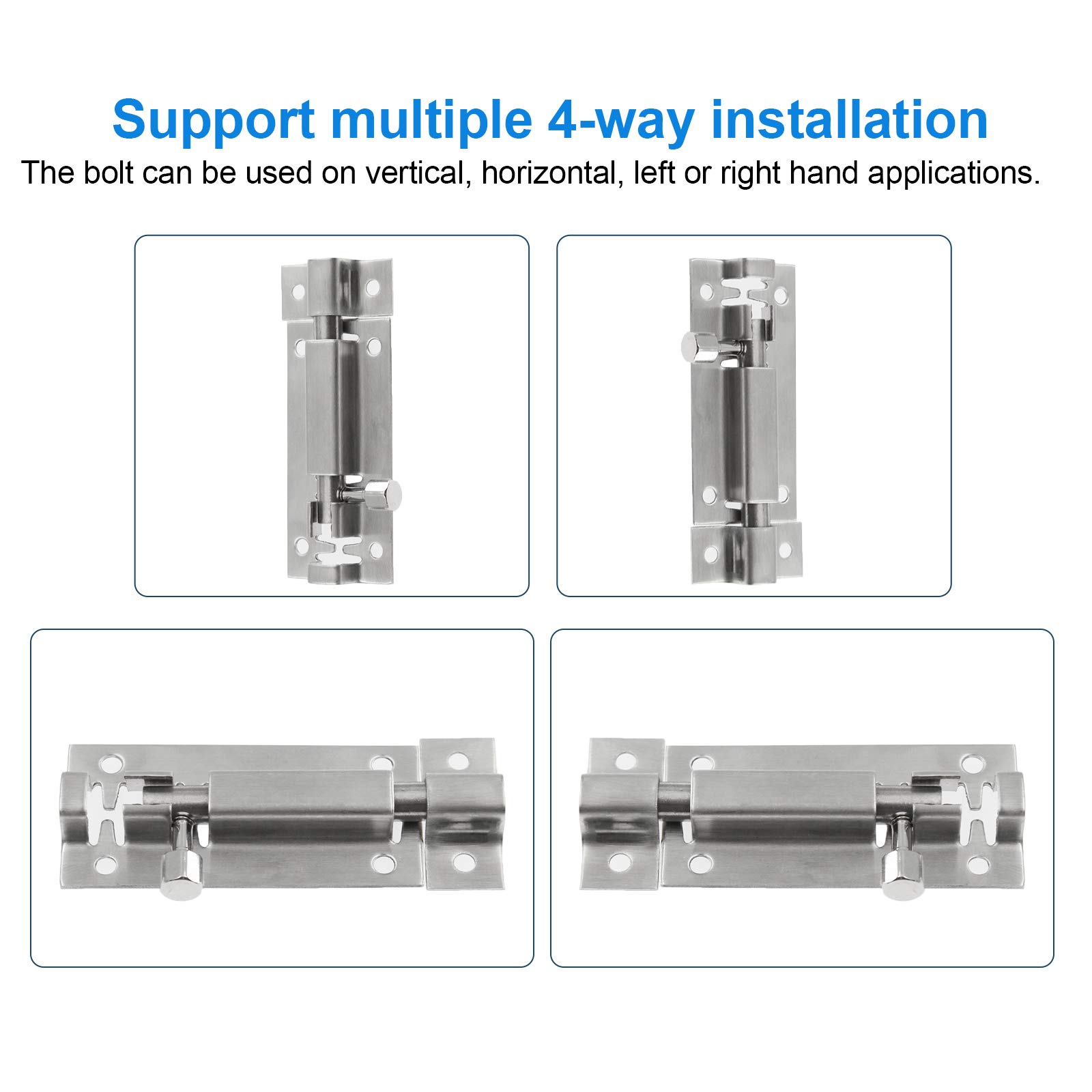 Support multiple 4-way installation

The bolt can be used on vertical, horizontal, left or right hand applications.