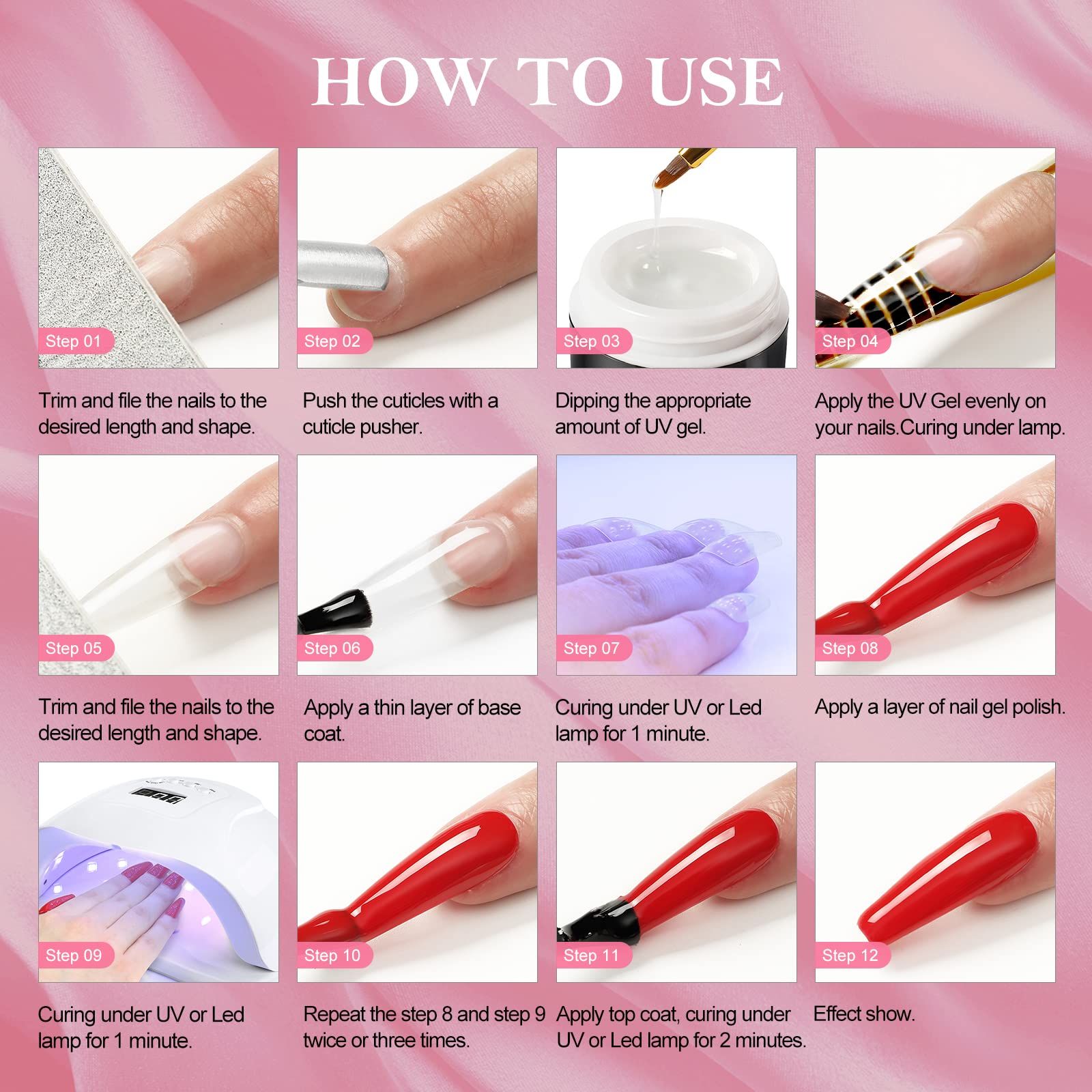 HOW TO USE

Step 01
Trim and file the nails to the desired length and shape.

Step 02
Push the cuticles with a cuticle pusher.

Step 03
Dipping the appropriate amount of UV gel.

Step 04
Apply the UV Gel evenly on your nails.Curing under lamp.

Step 05
Trim and file the nails to the desired length and shape.

Step 06
Apply a thin layer of base coat.

Step 07
Curing under UV or Led lamp for 1 minute.

Step 08
Apply a layer of nail gel polish.

Step 09
Curing under UV or Led lamp for 1 minute.

Step 10
Repeat the step 8 and step 9 twice or three times.

Step 11
Apply top coat, curing under UV or Led lamp for 2 minutes.

Step 12
Effect show.