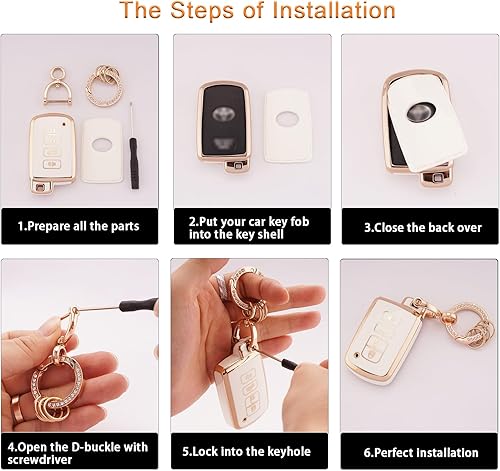 The Steps of Installation

1.Prepare all the parts

2.Put your car key fob into the key shell

3.Close the back over

4.Open the D-buckle with screwdriver

5.Lock into the keyhole

6.Perfect installation