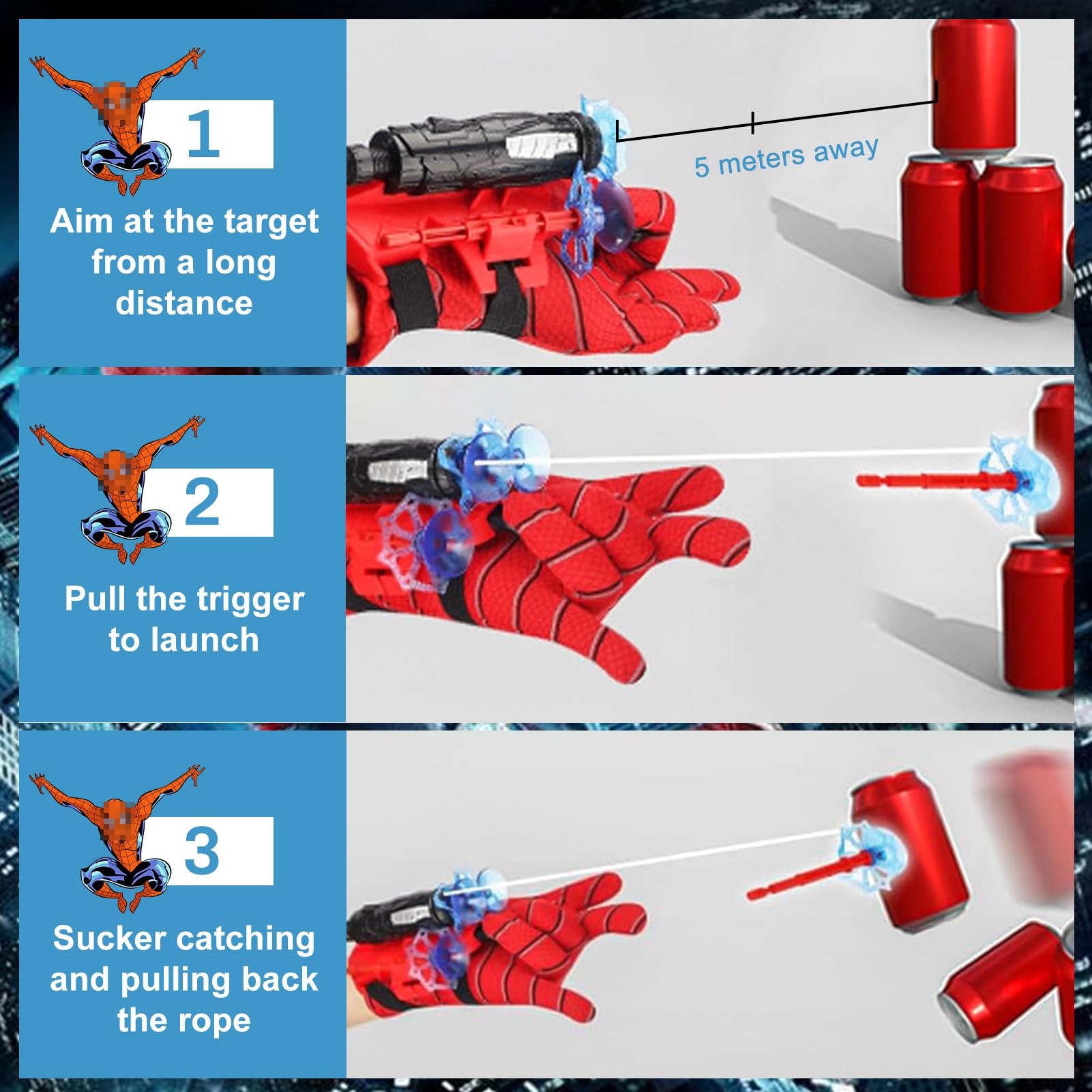 1

Aim at the target from a long distance

5 meters away

2

Pull the trigger to launch

3

Sucker catching and pulling back the rope