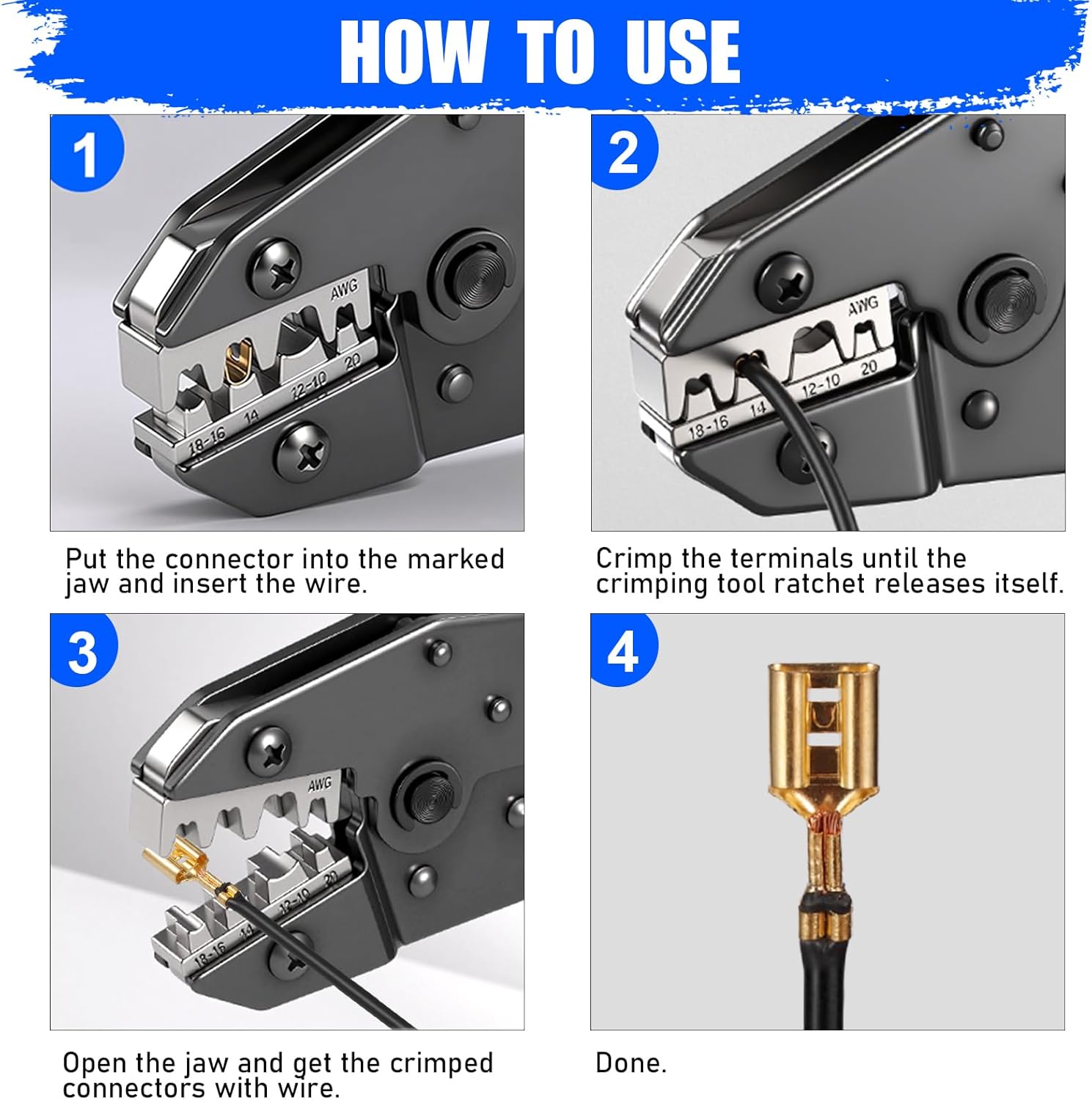 HOW TO USE

1

AWG
18-16 14 12-10 20

Put the connector into the marked jaw and insert the wire.

2

AWG
18-16 14 12-10 20

Crimp the terminals until the crimping tool ratchet releases itself.

3

AWG
18-16 14 12-10 20

Open the jaw and get the crimped connectors with wire.

4

Done.