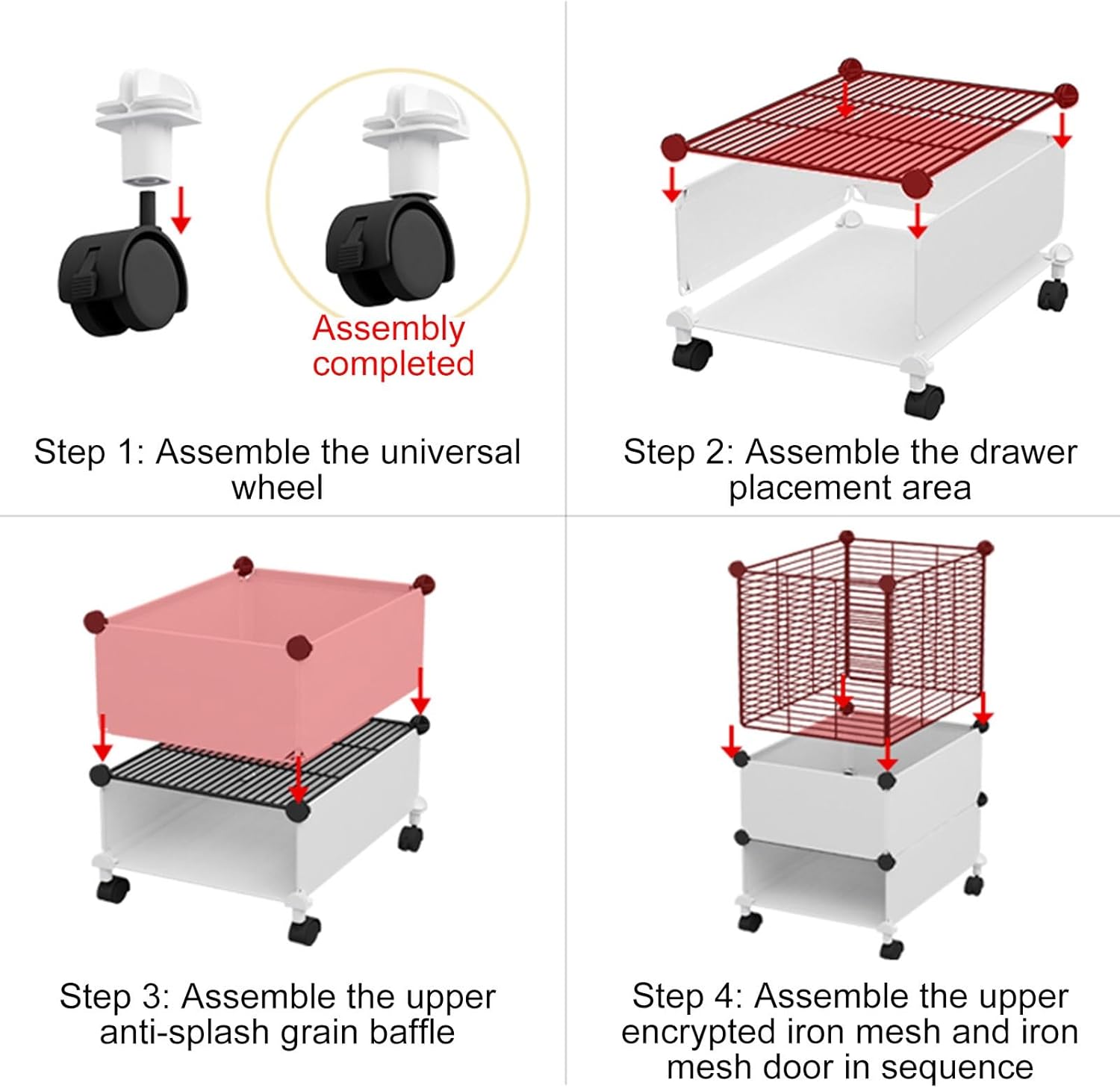 Assembly completed

Step 1: Assemble the universal wheel

Step 2: Assemble the drawer placement area

Step 3: Assemble the upper anti-splash grain baffle

Step 4: Assemble the upper encrypted iron mesh and iron mesh door in sequence