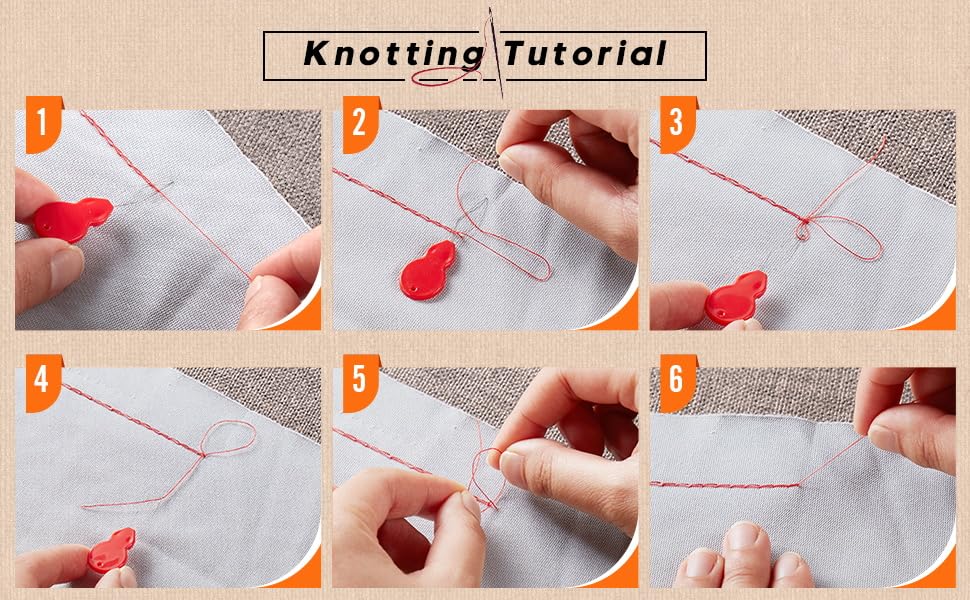 Knotting Tutorial

1

2

3

4

5

6