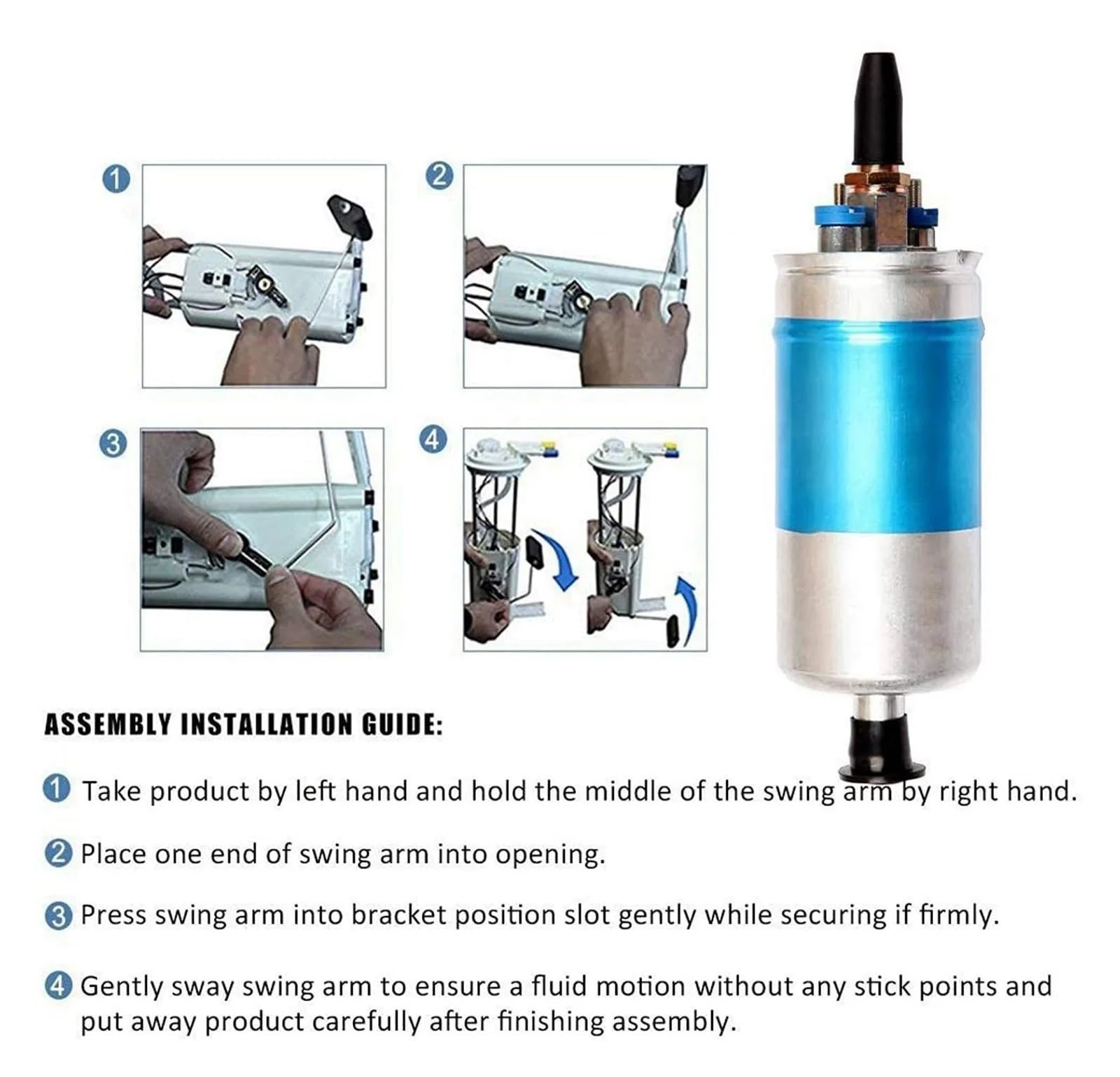 1

2

3

4

ASSEMBLY INSTALLATION GUIDE:

1 Take product by left hand and hold the middle of the swing arm by right hand.

2 Place one end of swing arm into opening.

3 Press swing arm into bracket position slot gently while securing if firmly.

4 Gently sway swing arm to ensure a fluid motion without any stick points and put away product carefully after finishing assembly.