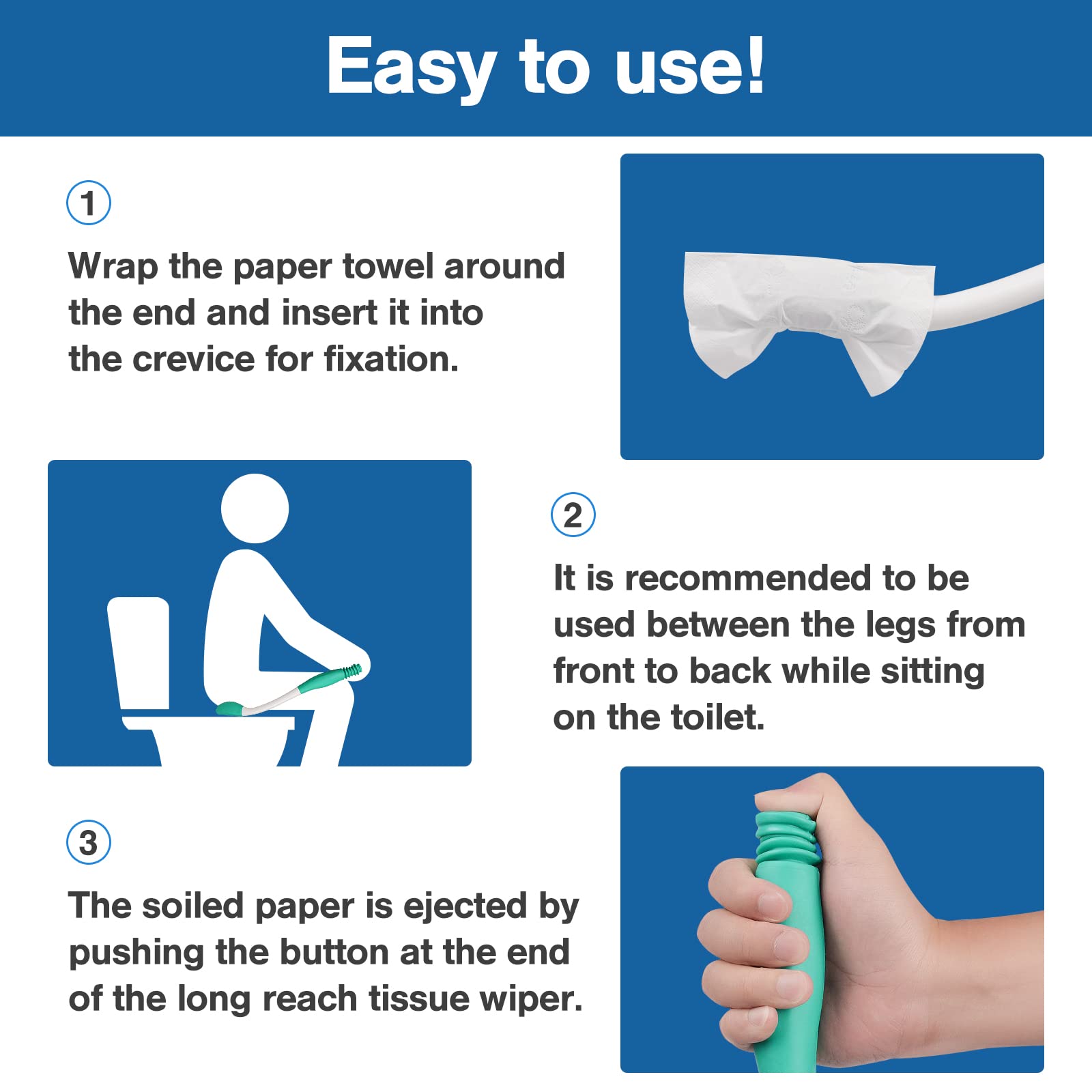 Easy to use!

1

Wrap the paper towel around the end and insert it into the crevice for fixation.

2

It is recommended to be used between the legs from front to back while sitting on the toilet.

3

The soiled paper is ejected by pushing the button at the end of the long reach tissue wiper.