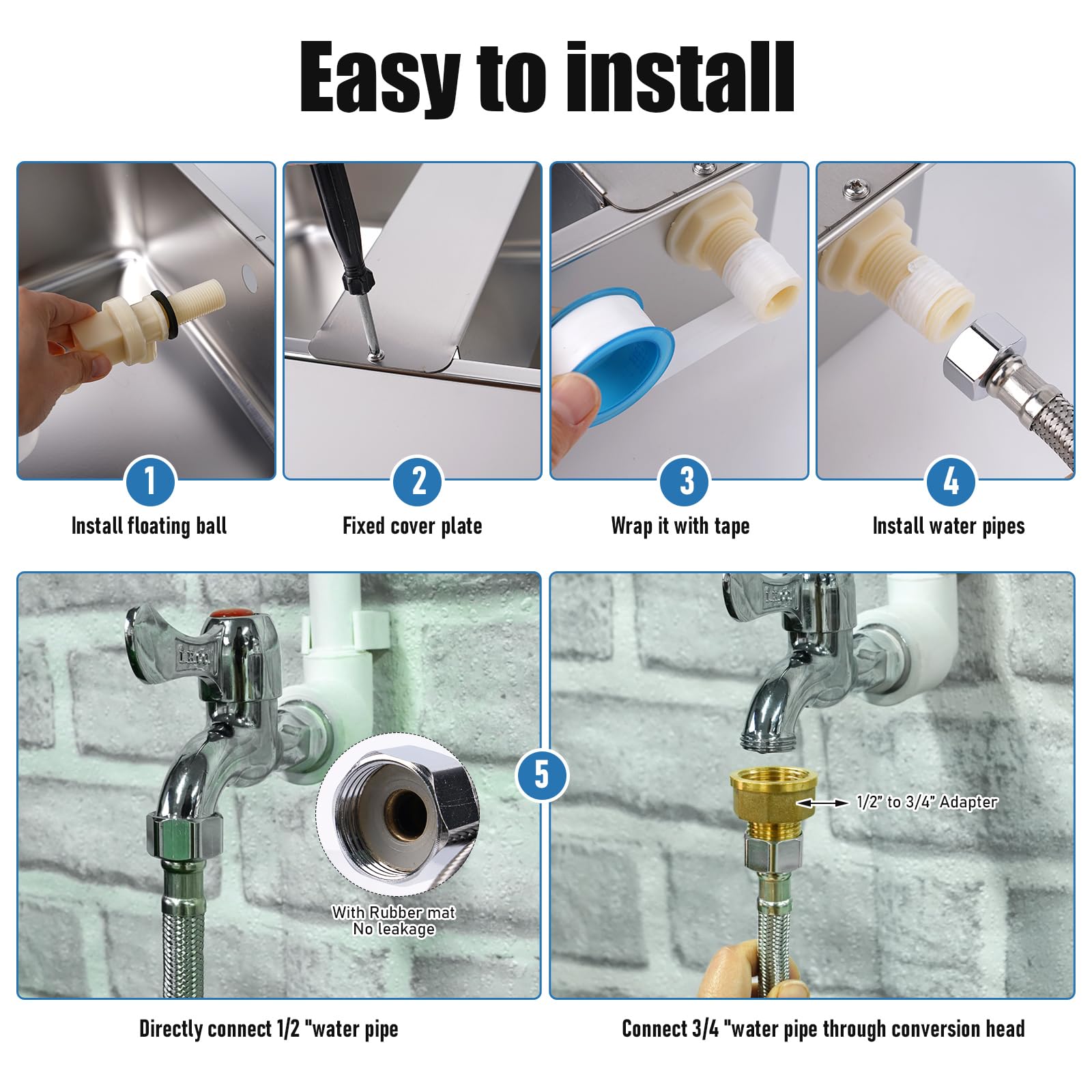 Easy to install

1

Install floating ball

2

Fixed cover plate

3

Wrap it with tape

4

Install water pipes

With Rubber mat
No leakage

5

1/2" to 3/4" Adapter

Directly connect 1/2 "water pipe

Connect 3/4 "water pipe through conversion head