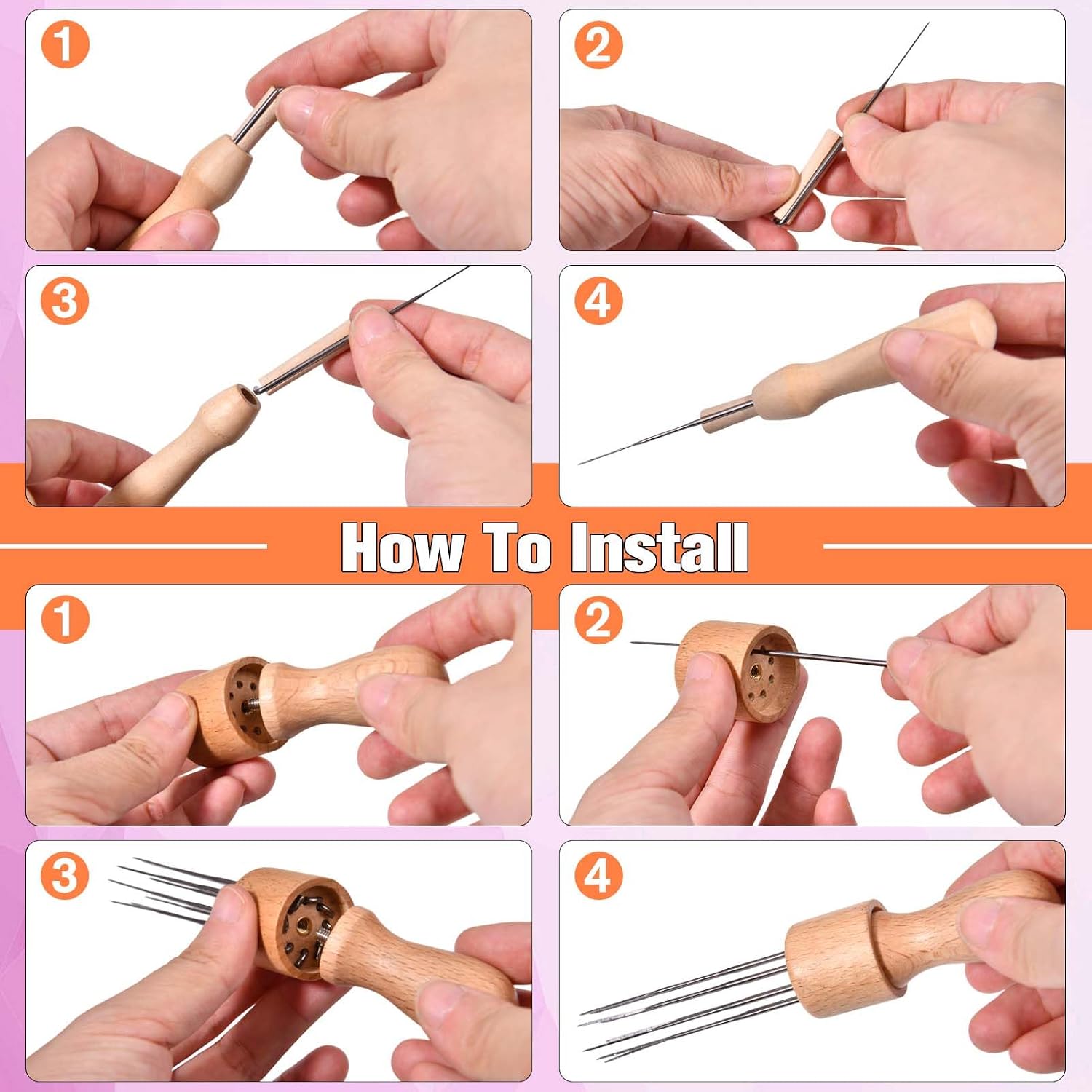 1

2

3

4

How To Install

1

2

3

4